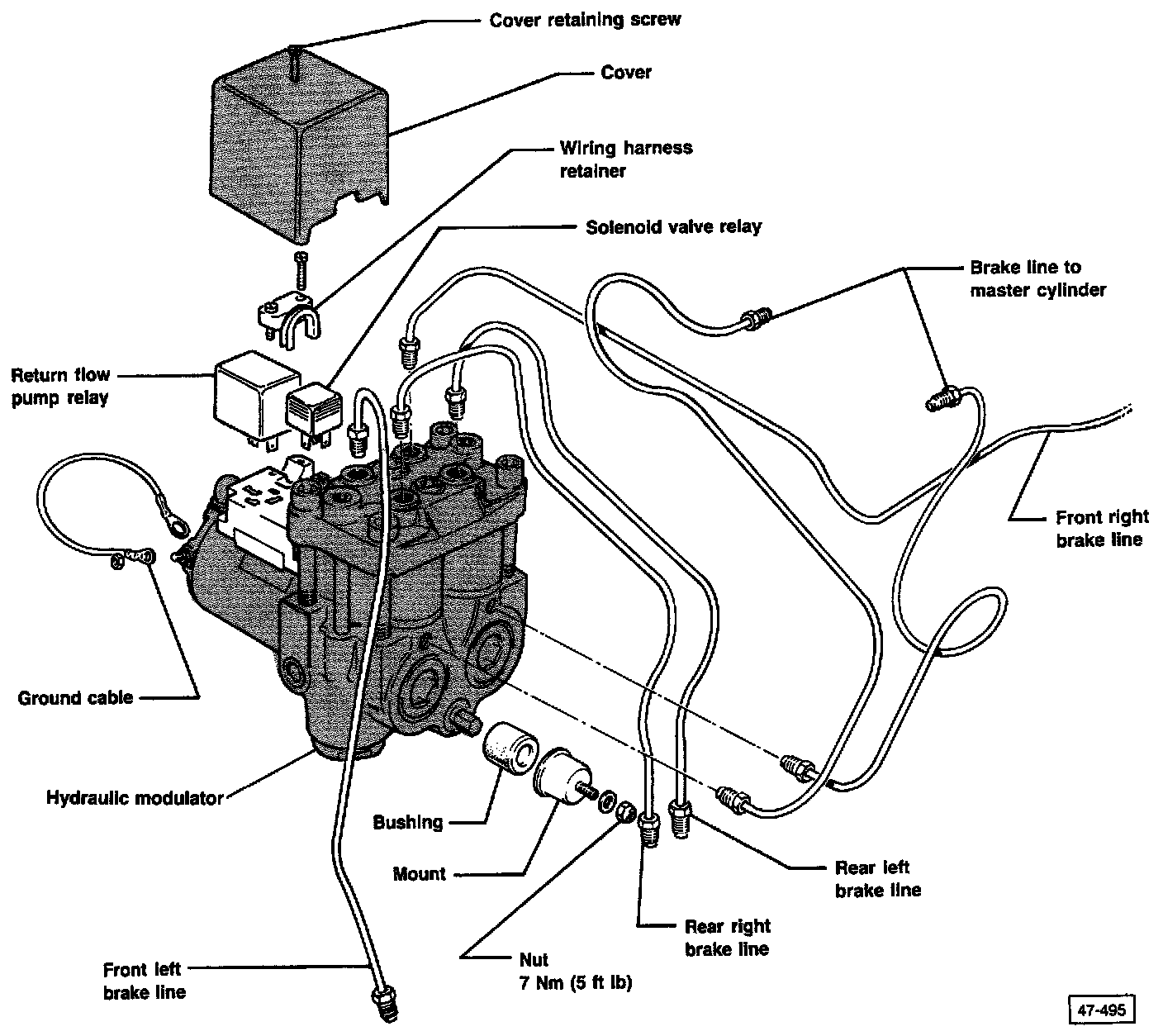 Cover retaining screw

Cover

Wiring harness retainer

Solenoid valve relay

Brake line to master cylinder

Return flow pump relay

Front right brake line

Ground cable

Hydraulic modulator

Bushing

Mount

Rear left brake line

Rear right brake line

Nut
7 Nm (5 ft lb)

Front left brake line

47-495