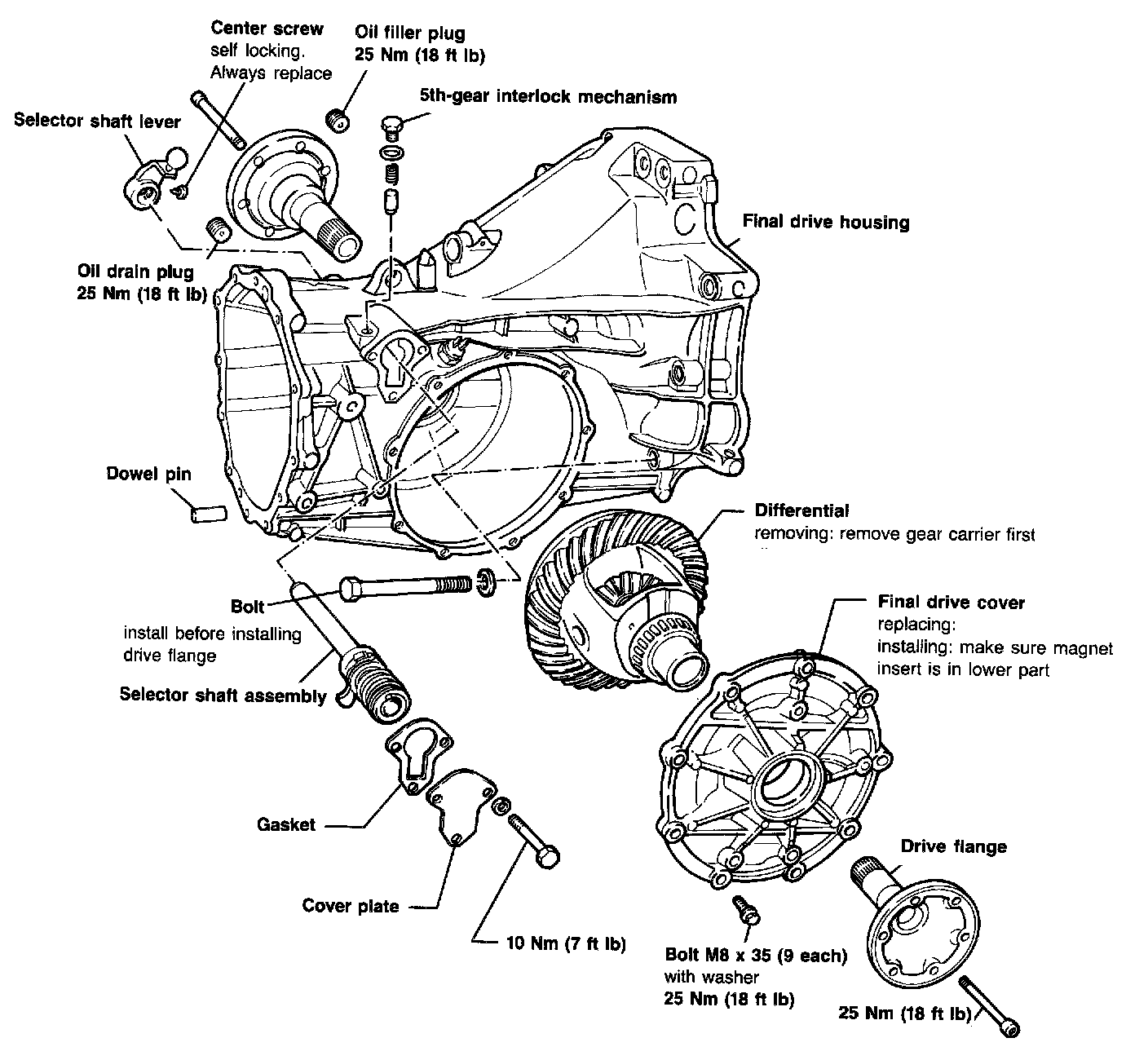 Center screw
self locking.
Always replace

Oil filler plug
25 Nm (18 ft lb)

5th-gear interlock mechanism

Selector shaft lever

Final drive housing

Oil drain plug
25 Nm (18 ft lb)

Dowel pin

Differential
removing: remove gear carrier first

Bolt
install before installing drive flange

Final drive cover
replacing:
installing: make sure magnet insert is in lower part

Selector shaft assembly

Gasket

Drive flange

Cover plate

10 Nm (7 ft lb)

Bolt M8 x 35 (9 each)
with washer
25 Nm (18 ft lb)

25 Nm (18 ft lb)