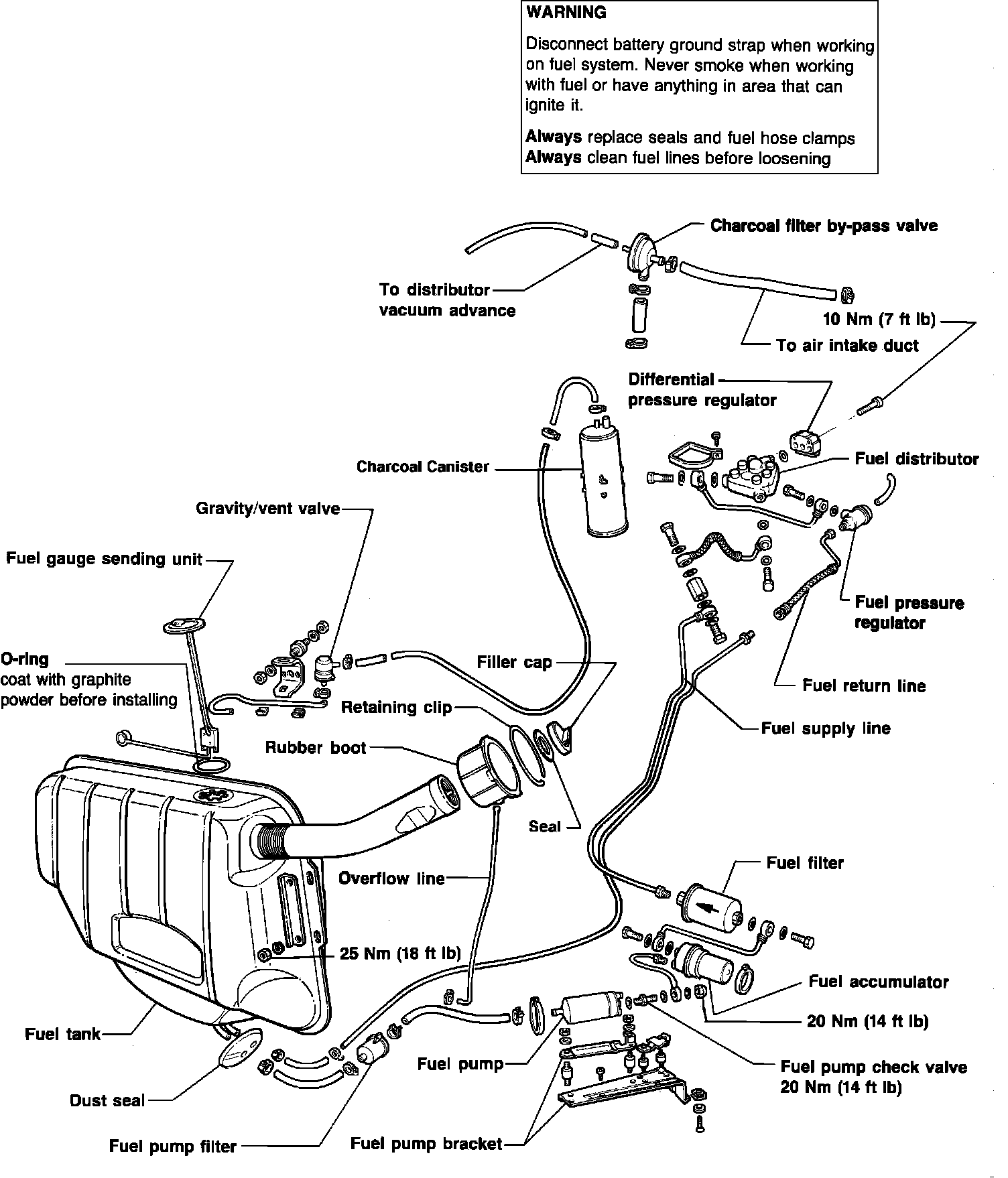 WARNING

Disconnect battery ground strap when working on fuel system. Never smoke when working with fuel or have anything in area that can ignite it.

Always replace seals and fuel hose clamps
Always clean fuel lines before loosening

Charcoal filter by-pass valve
To distributor vacuum advance
10 Nm (7 ft lb)
To air intake duct
Differential pressure regulator
Charcoal Canister
Fuel distributor
Gravity/vent valve
Fuel gauge sending unit
Fuel pressure regulator
O-ring coat with graphite powder before installing
Filler cap
Fuel return line
Retaining clip
Fuel supply line
Rubber boot
Seal
Fuel filter
Overflow line
25 Nm (18 ft lb)
Fuel accumulator
20 Nm (14 ft lb)
Fuel tank
Fuel pump
Fuel pump check valve 20 Nm (14 ft lb)
Dust seal
Fuel pump filter
Fuel pump bracket