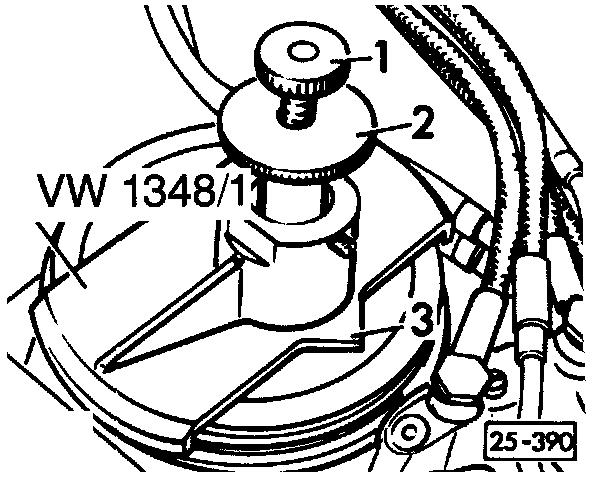 1
2
VW 1348/11
3
25-390