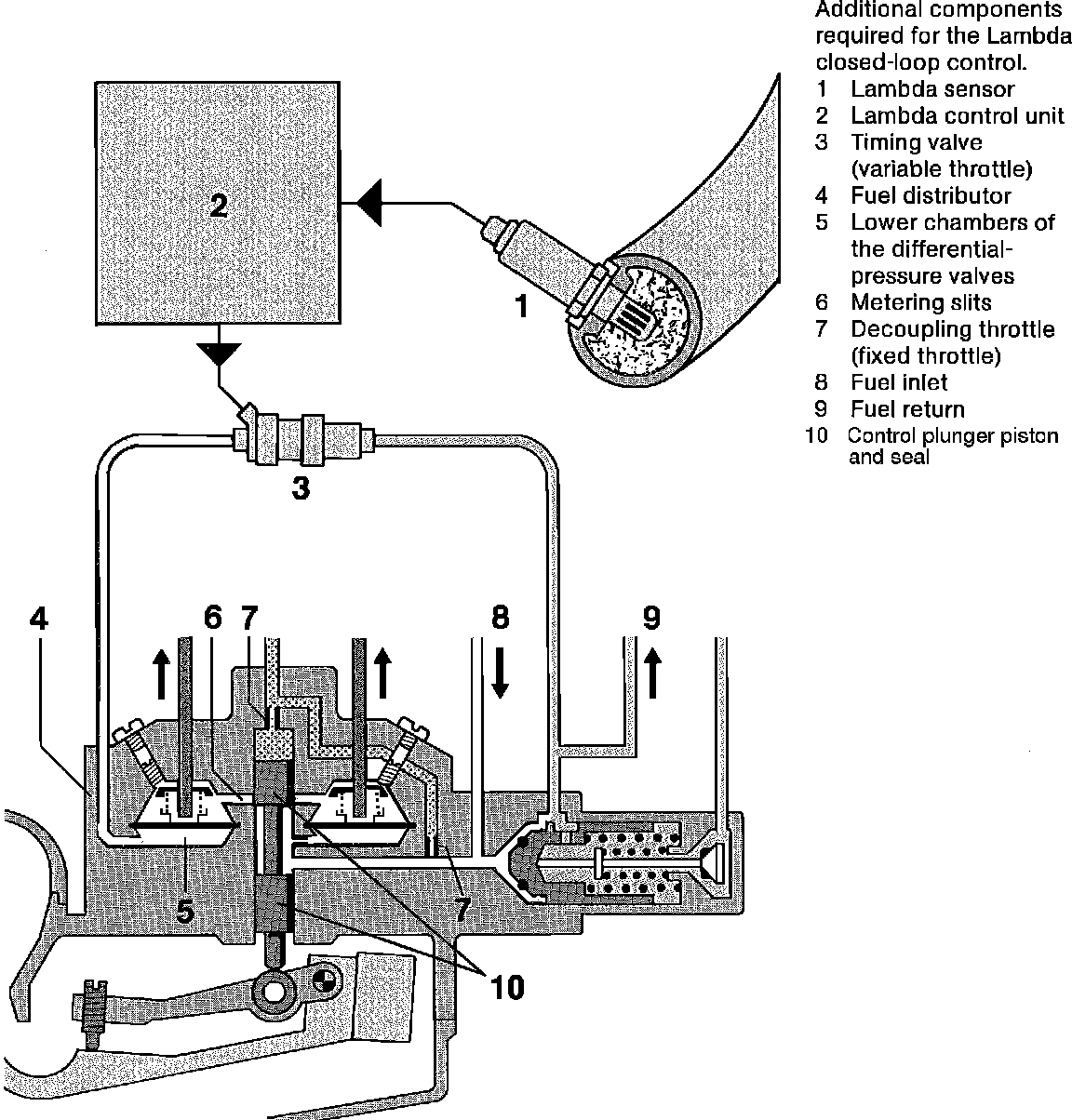 Additional components required for the Lambda closed-loop control.
1 Lambda sensor
2 Lambda control unit
3 Timing valve (variable throttle)
4 Fuel distributor
5 Lower chambers of the differential-pressure valves
6 Metering slits
7 Decoupling throttle (fixed throttle)
8 Fuel inlet
9 Fuel return
10 Control plunger piston and seal

2

1

3

4 6 7 8 9

5 7

10