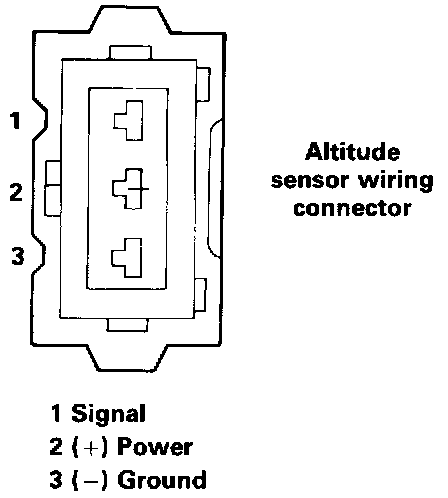 1

2

3

Altitude sensor wiring connector

1 Signal
2 (+) Power
3 (−) Ground