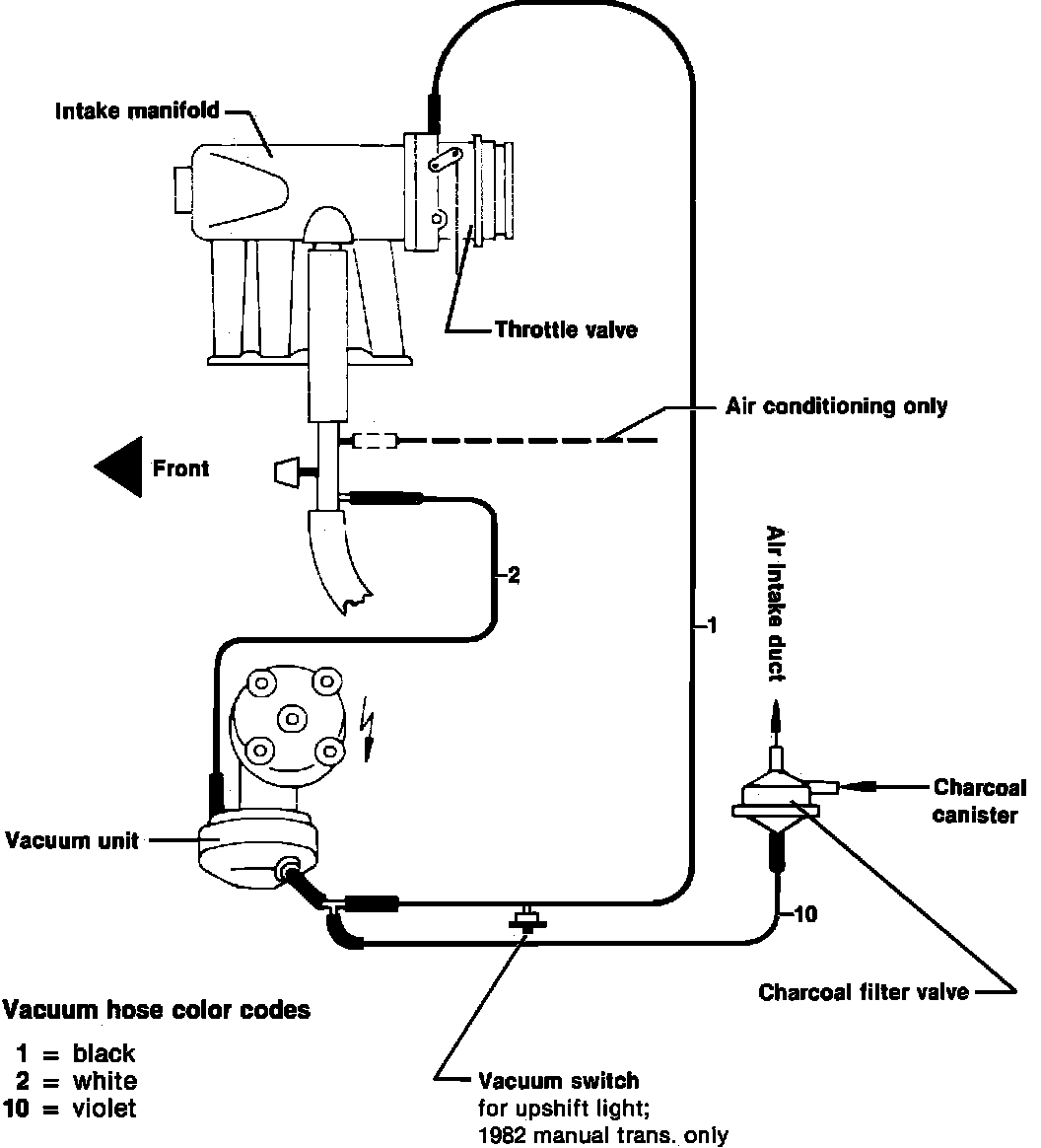 Intake manifold

Throttle valve

Air conditioning only

Front

2

1

Air intake duct

Charcoal canister

Vacuum unit

10

Charcoal filter valve

Vacuum hose color codes

1 = black
2 = white
10 = violet

Vacuum switch
for upshift light;
1982 manual trans. only