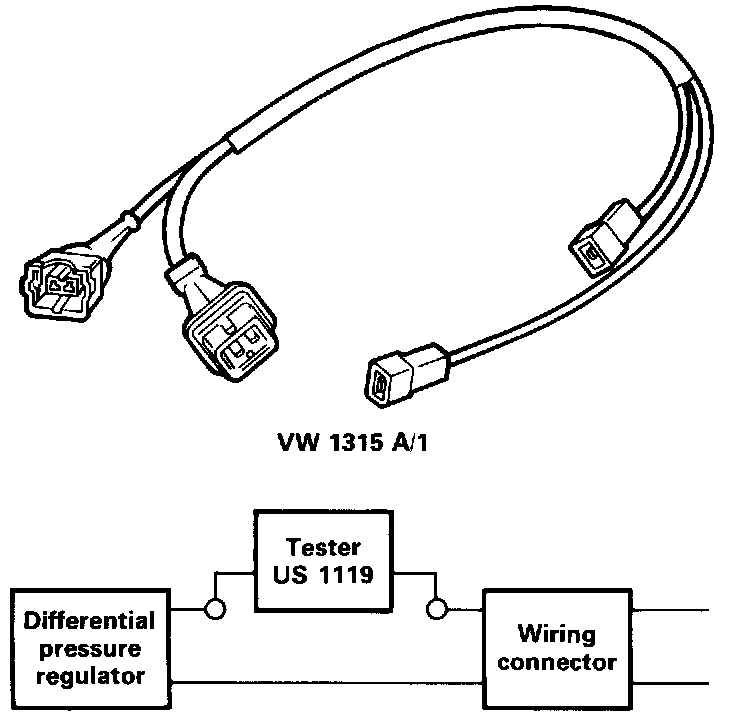 VW 1315 A/1

Tester US 1119

Differential pressure regulator

Wiring connector