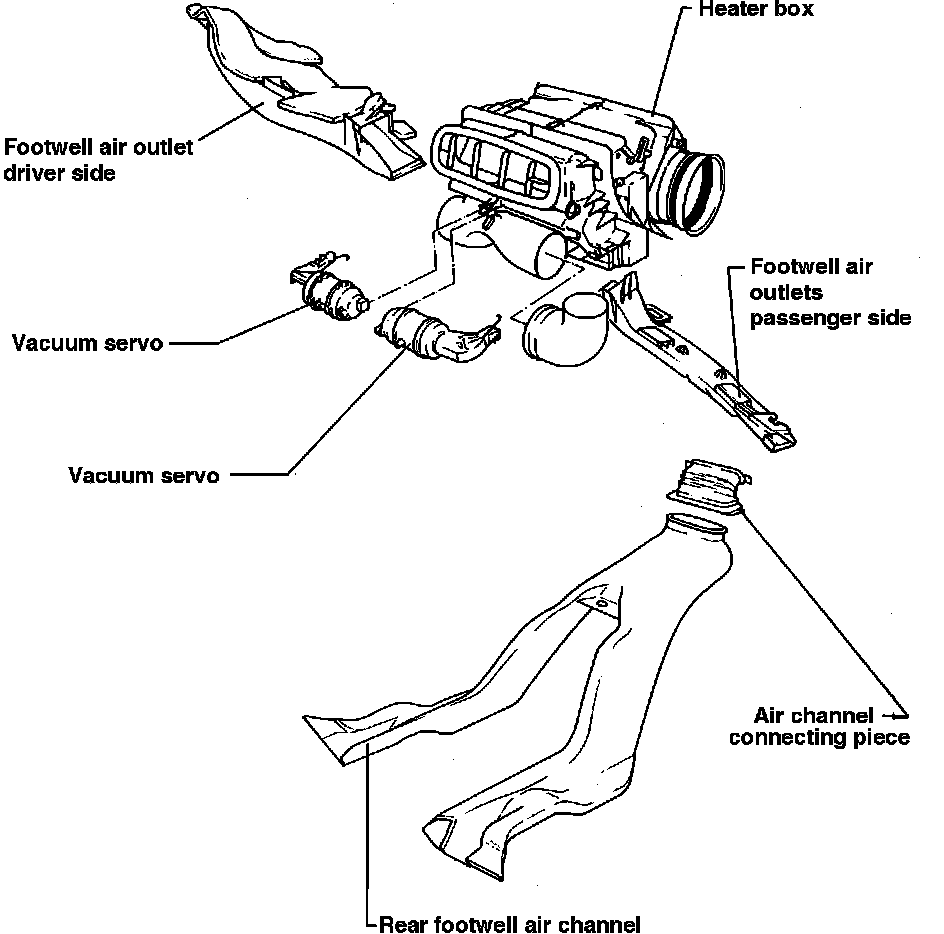 Heater box

Footwell air outlet driver side

Footwell air outlets passenger side

Vacuum servo

Vacuum servo

Air channel connecting piece

Rear footwell air channel