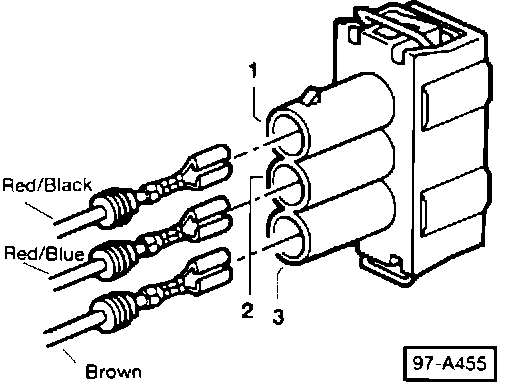 1
Red/Black
Red/Blue
2
3
Brown
97-A455