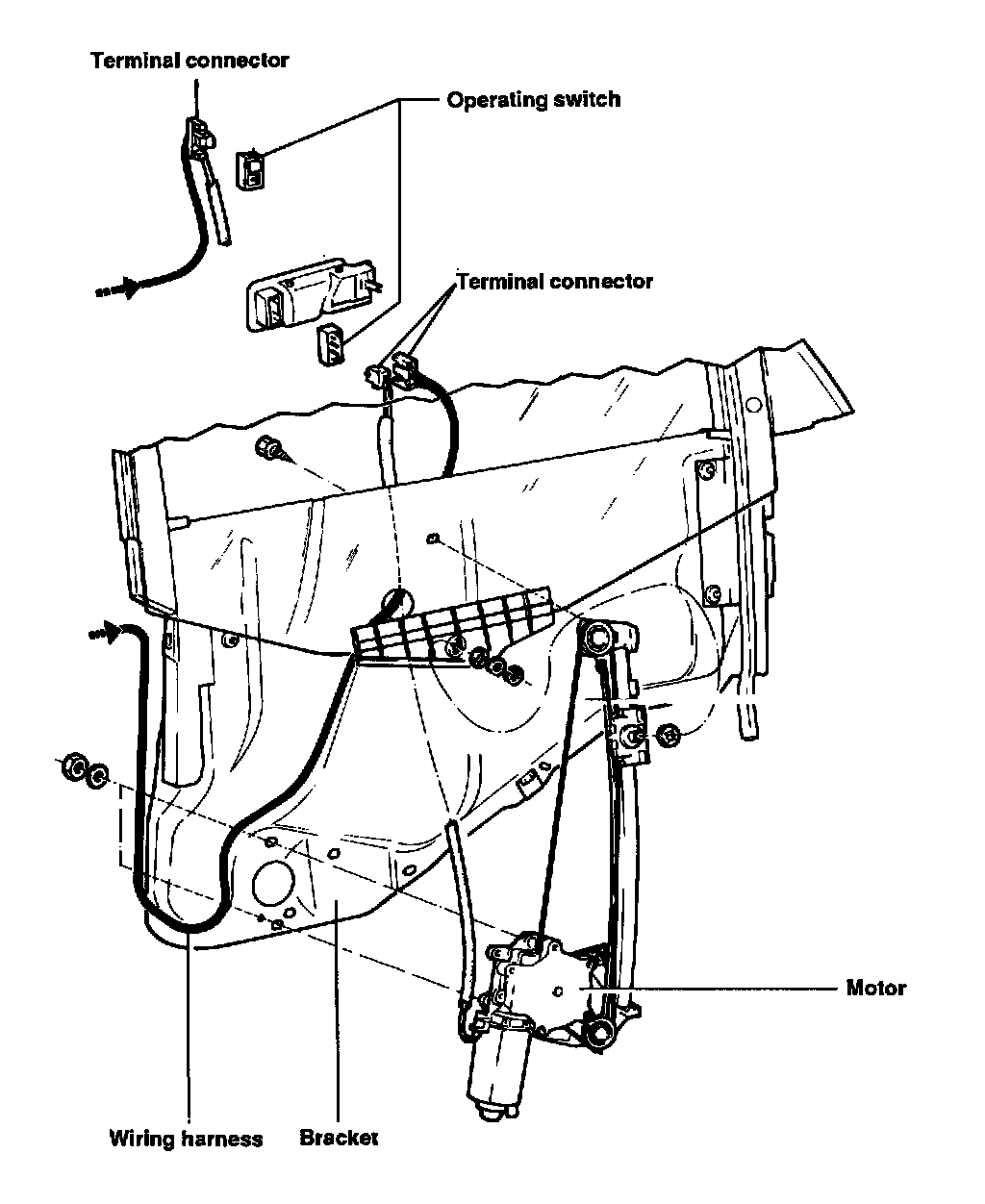 Terminal connector

Operating switch

Terminal connector

Motor

Wiring harness

Bracket