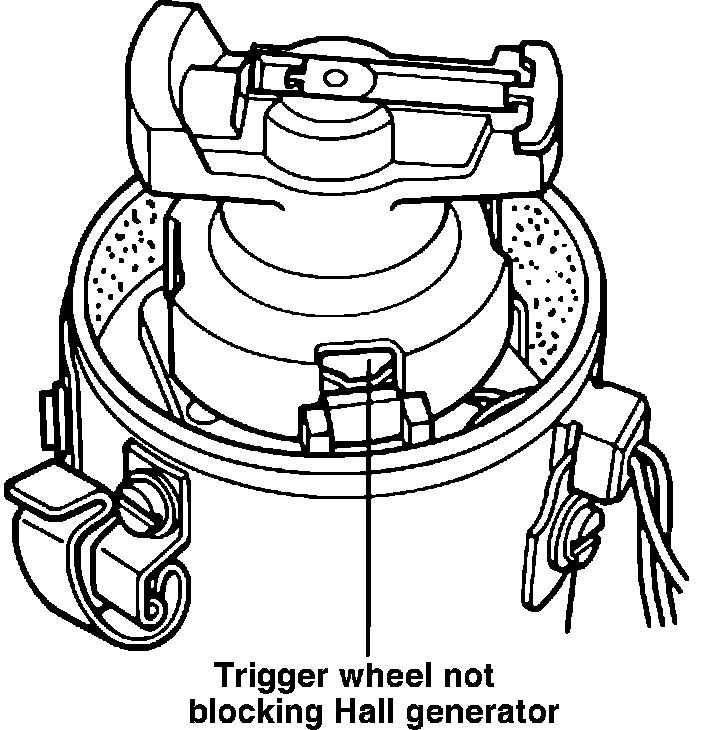 Trigger wheel not blocking Hall generator