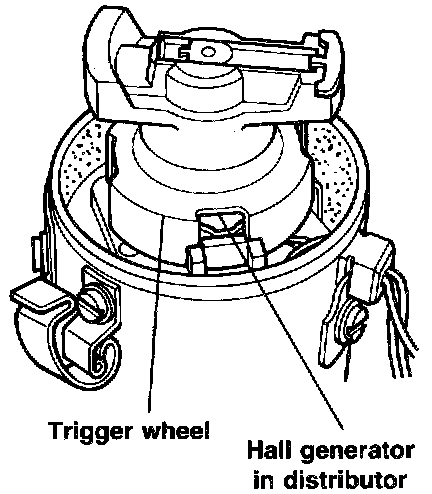 Trigger wheel

Hall generator in distributor