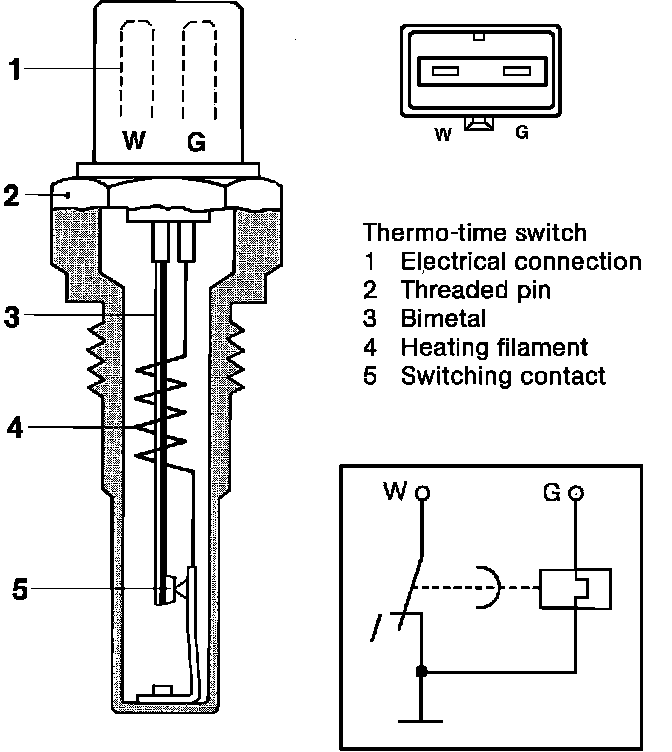 1
W G
2
3
4
5

W G

Thermo-time switch
1 Electrical connection
2 Threaded pin
3 Bimetal
4 Heating filament
5 Switching contact

W G