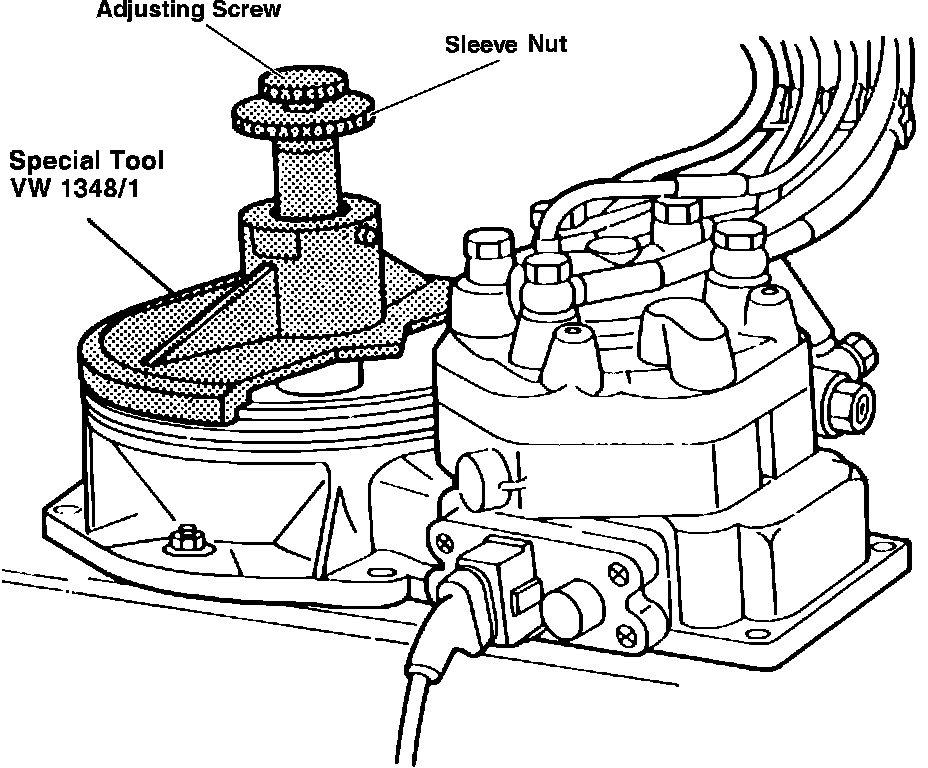 Adjusting Screw

Sleeve Nut

Special Tool
VW 1348/1