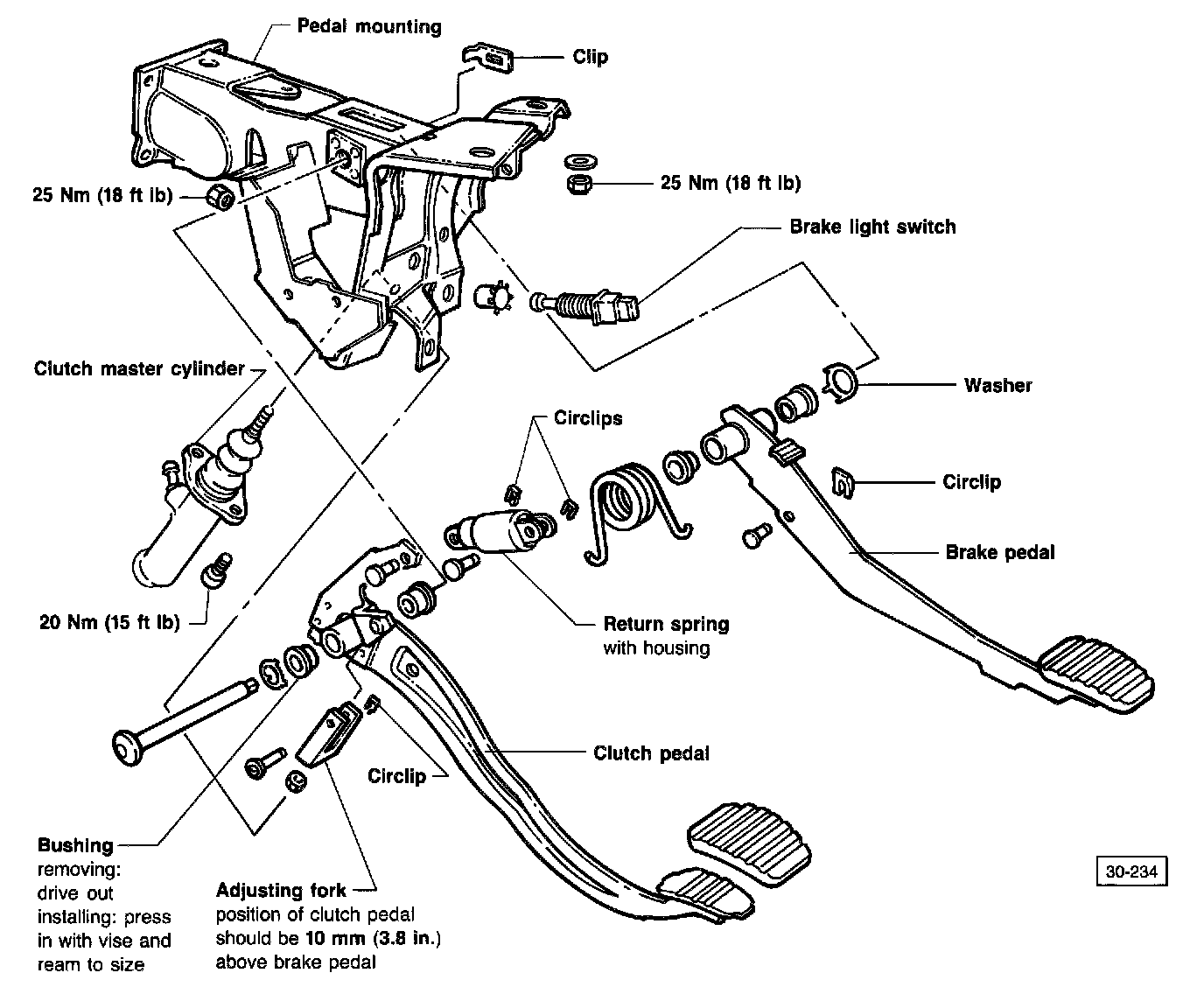 Pedal mounting

Clip

25 Nm (18 ft lb)

25 Nm (18 ft lb)

Brake light switch

Clutch master cylinder

Washer

Circlips

Circlip

Brake pedal

20 Nm (15 ft lb)

Return spring with housing

Clutch pedal

Circlip

Bushing
removing: drive out
installing: press in with vise and ream to size

Adjusting fork
position of clutch pedal should be 10 mm (3.8 in.) above brake pedal

30-234