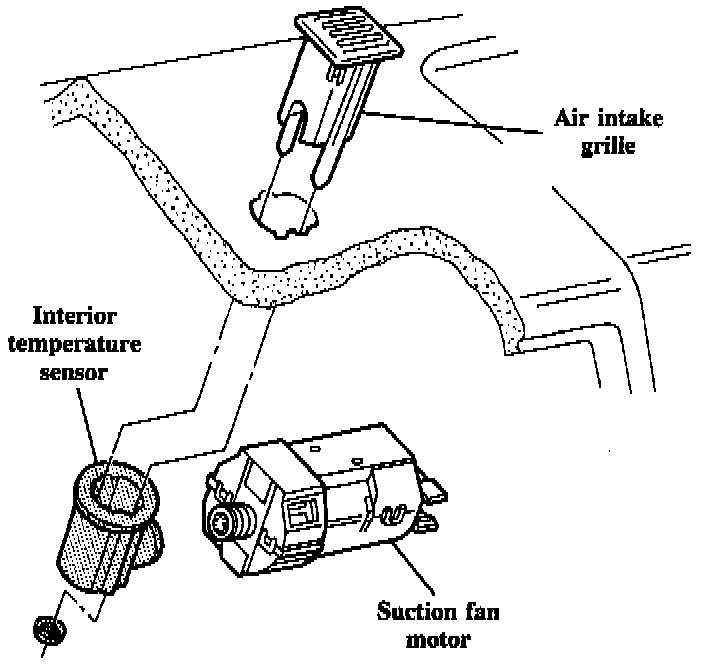 Air intake grille

Interior temperature sensor

Suction fan motor