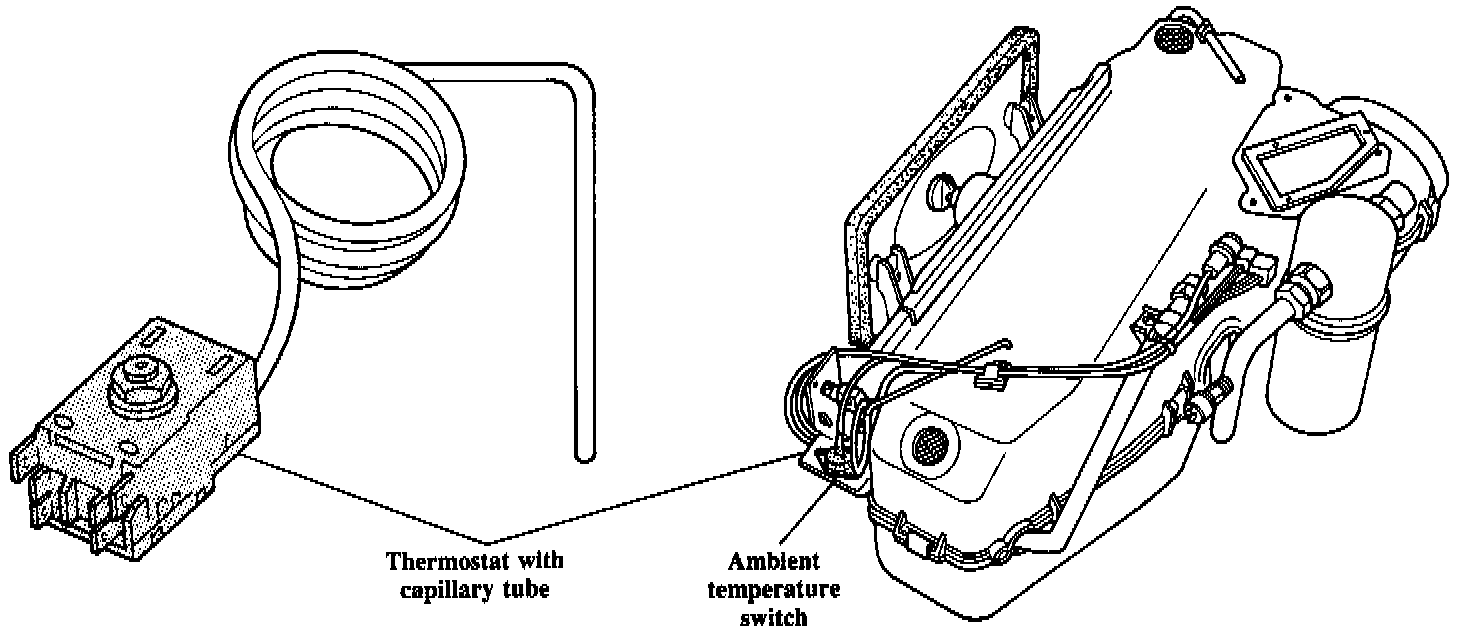 Thermostat with capillary tube

Ambient temperature switch