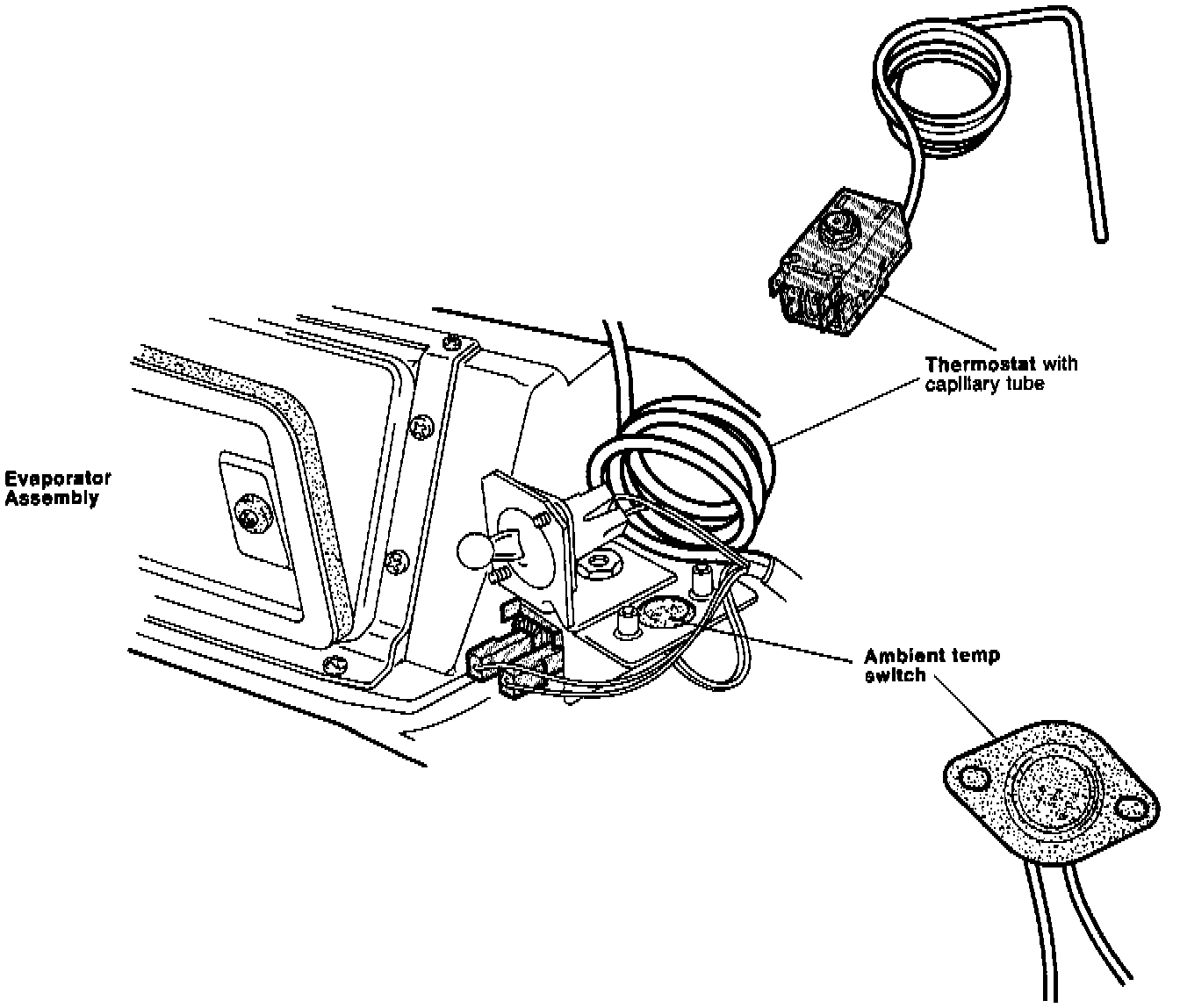 Thermostat with capillary tube

Evaporator Assembly

Ambient temp switch