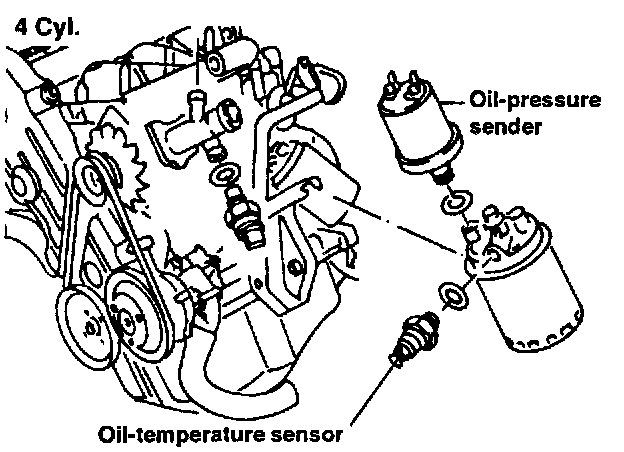 4 Cyl.

Oil-pressure sender

Oil-temperature sensor