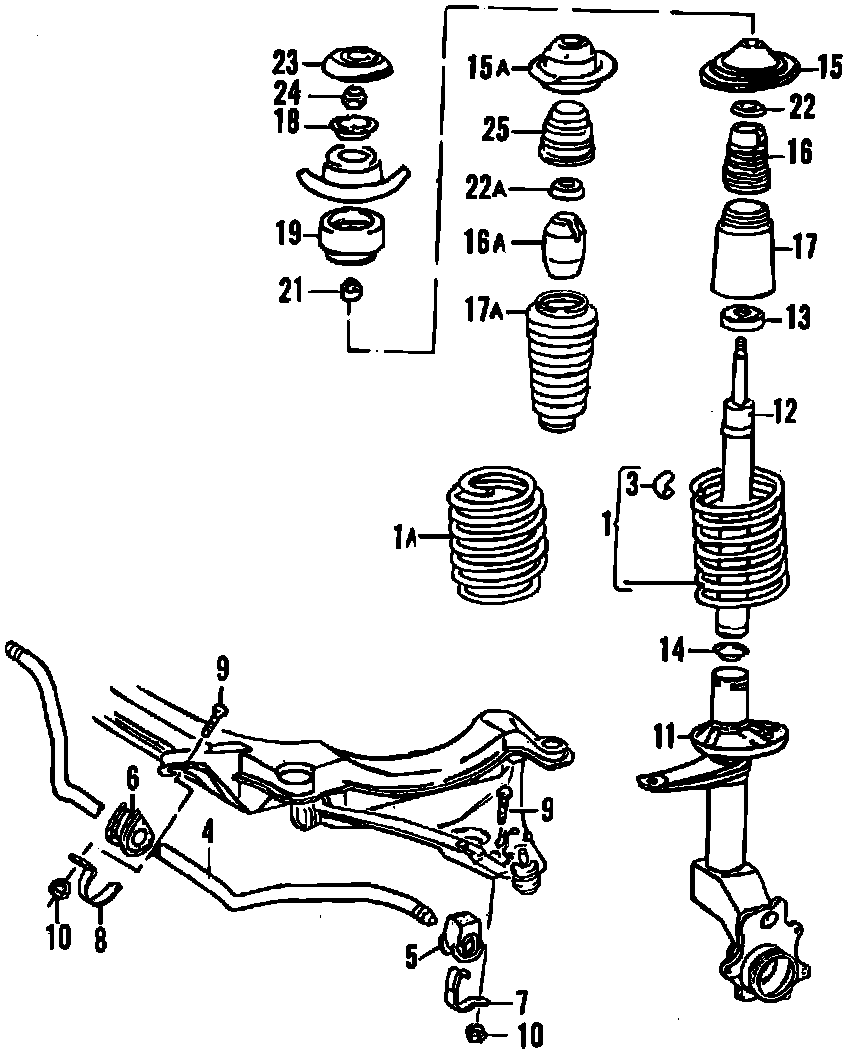 23
24
18
19
21
15A
25
22A
16A
17A
15
22
16
17
13
12
3
1
1A
14
11
9
6
4
9
10
8
5
7
10