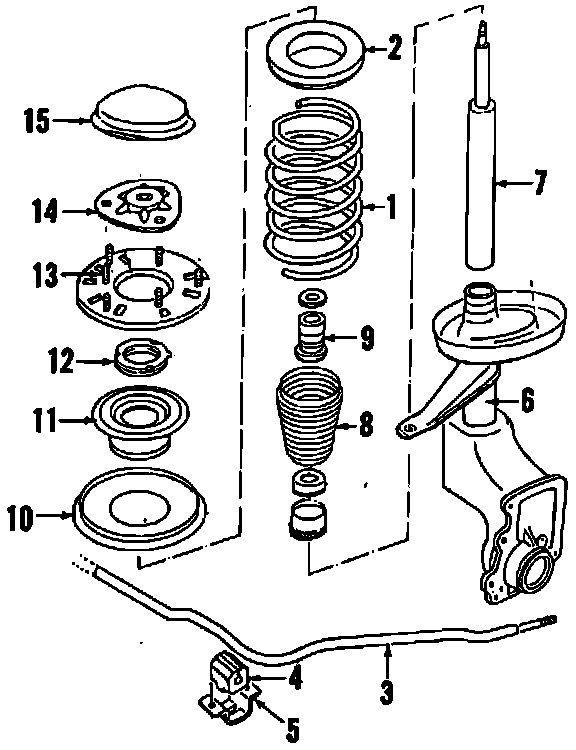 2
15
7
14
1
13
9
12
6
11
8
10
4
3
5