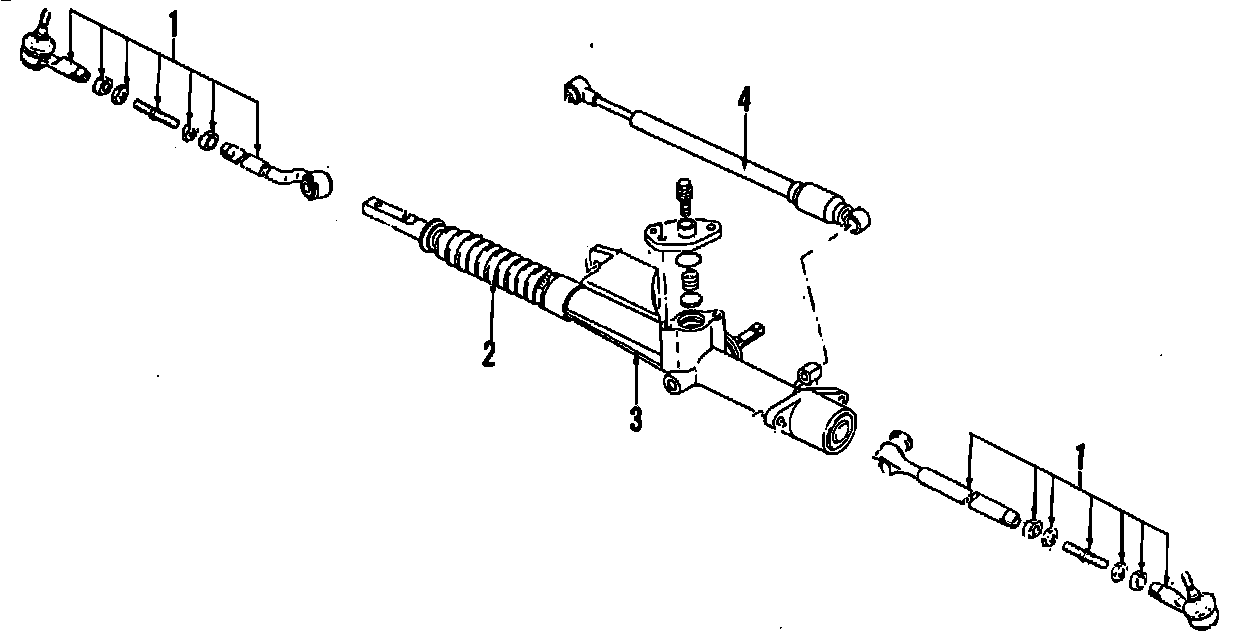 1
4
2
3
1