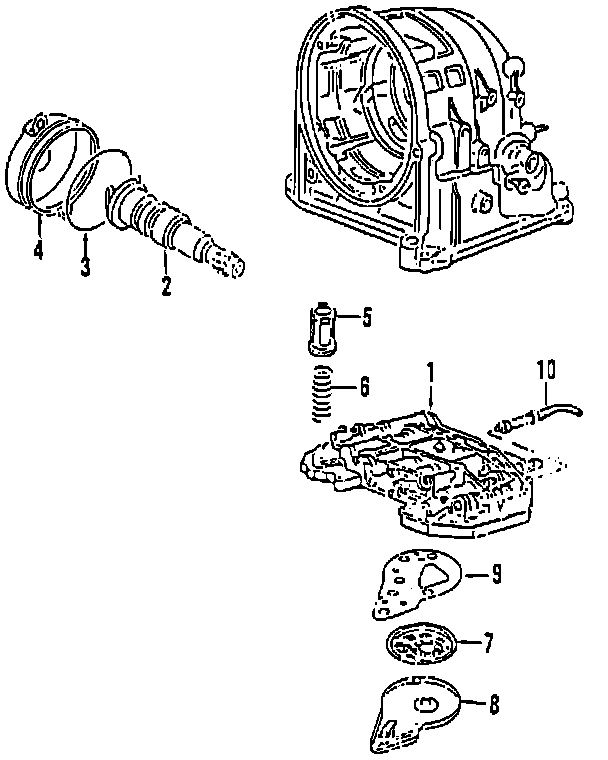 4
3
2
5
6
1
10
9
7
8