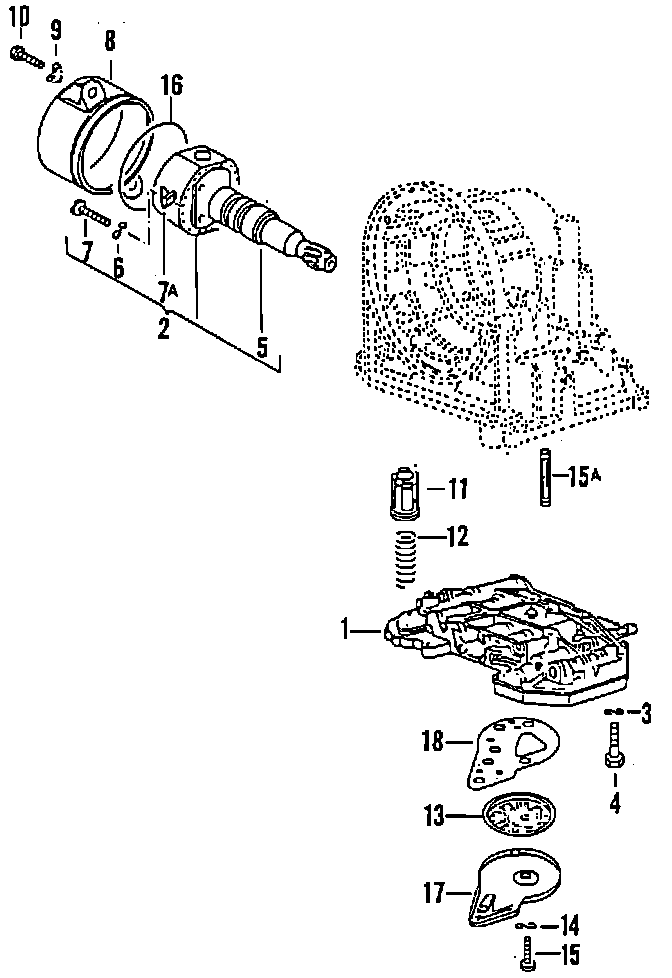 10
9
8
16
7
6
7A
2
5
11
15A
12
1
3
18
4
13
17
14
15