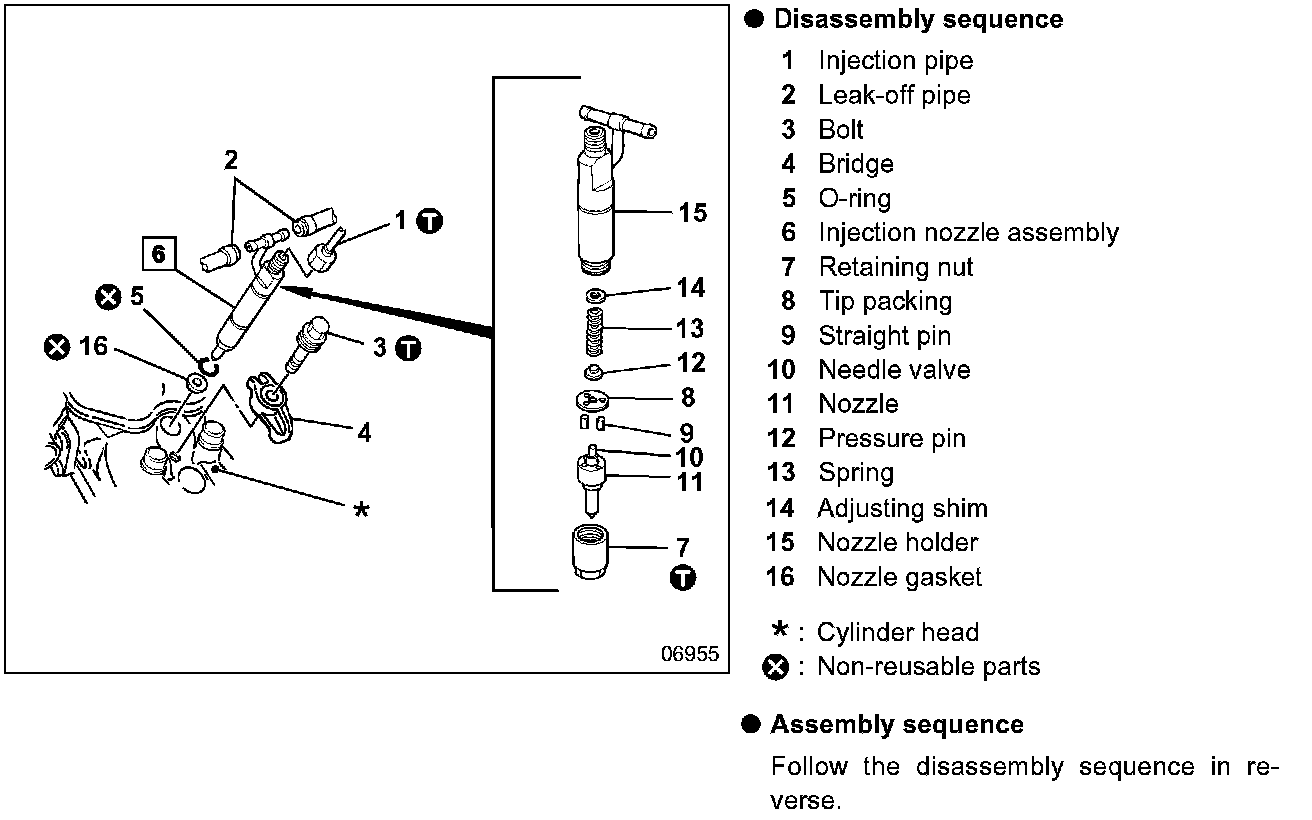 2
1 T
6
5
16
3 T
4
*
15
14
13
12
8
9
10
11
7
T
06955

● Disassembly sequence

1 Injection pipe
2 Leak-off pipe
3 Bolt
4 Bridge
5 O-ring
6 Injection nozzle assembly
7 Retaining nut
8 Tip packing
9 Straight pin
10 Needle valve
11 Nozzle
12 Pressure pin
13 Spring
14 Adjusting shim
15 Nozzle holder
16 Nozzle gasket

* : Cylinder head
⊗ : Non-reusable parts

● Assembly sequence

Follow the disassembly sequence in reverse.