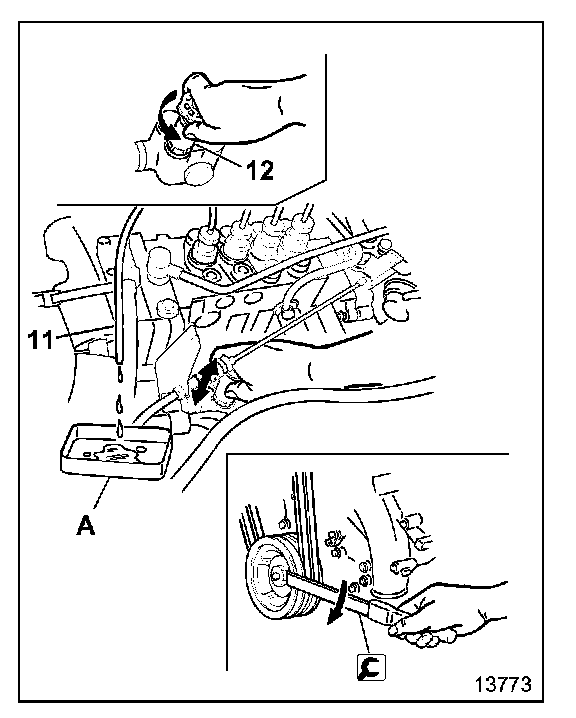 12

11

A

13773