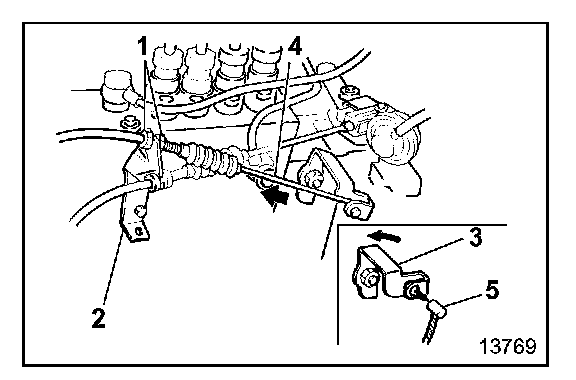 1
4
2
3
5
13769