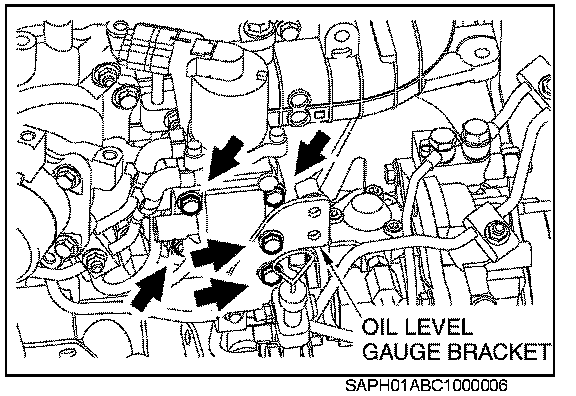 OIL LEVEL GAUGE BRACKET

SAPH01ABC1000006