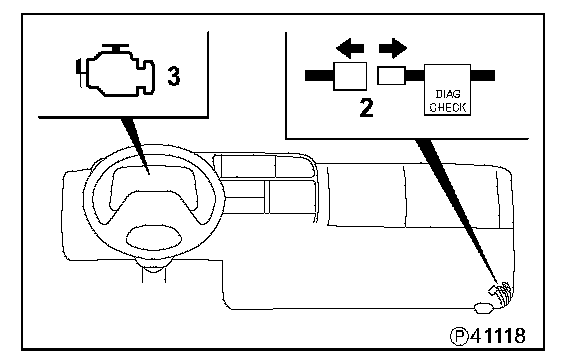 3

2

DIAG CHECK

Ⓟ41118