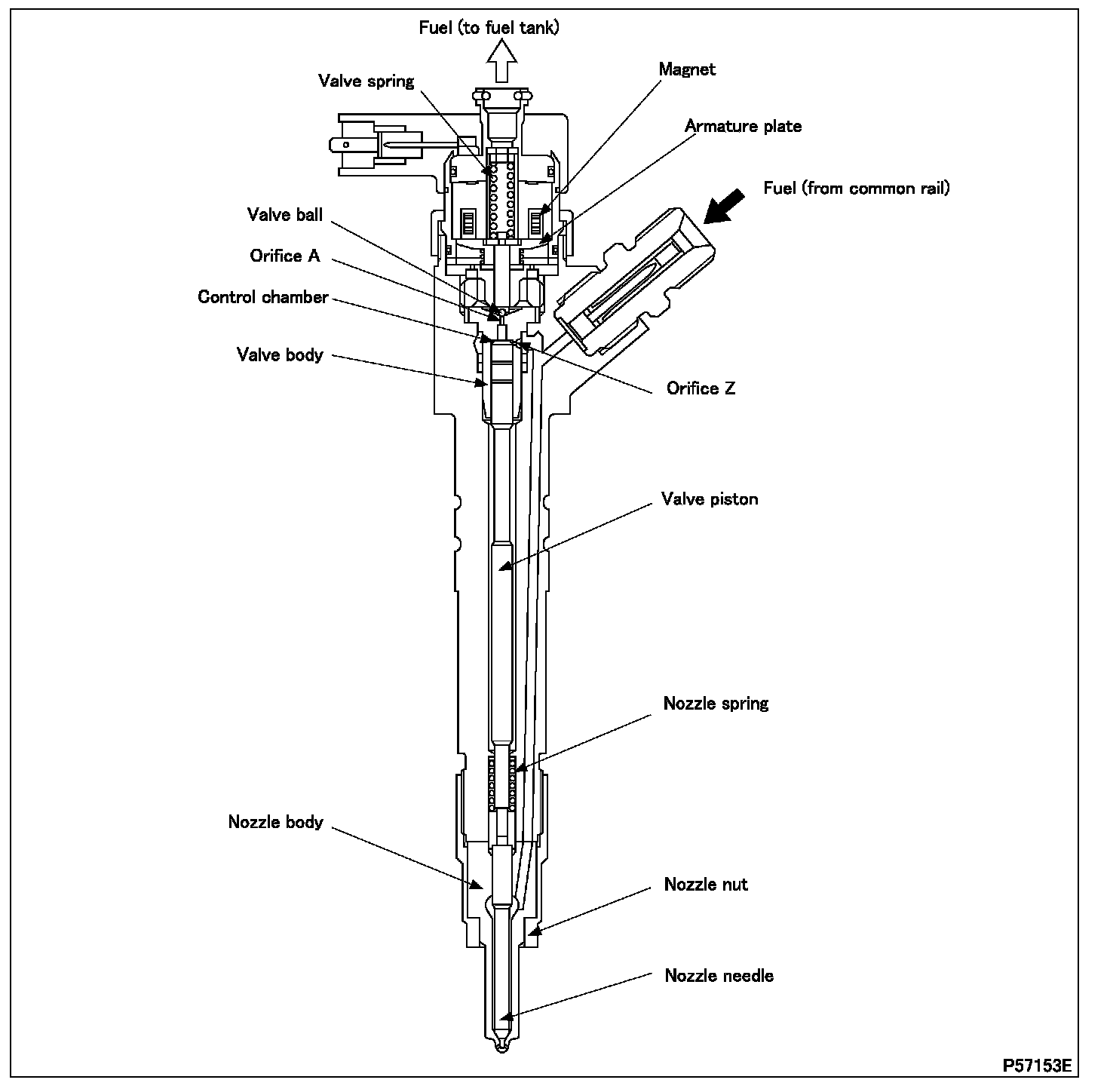 Fuel (to fuel tank)
Valve spring
Magnet
Armature plate
Fuel (from common rail)
Valve ball
Orifice A
Control chamber
Valve body
Orifice Z
Valve piston
Nozzle spring
Nozzle body
Nozzle nut
Nozzle needle
P57153E