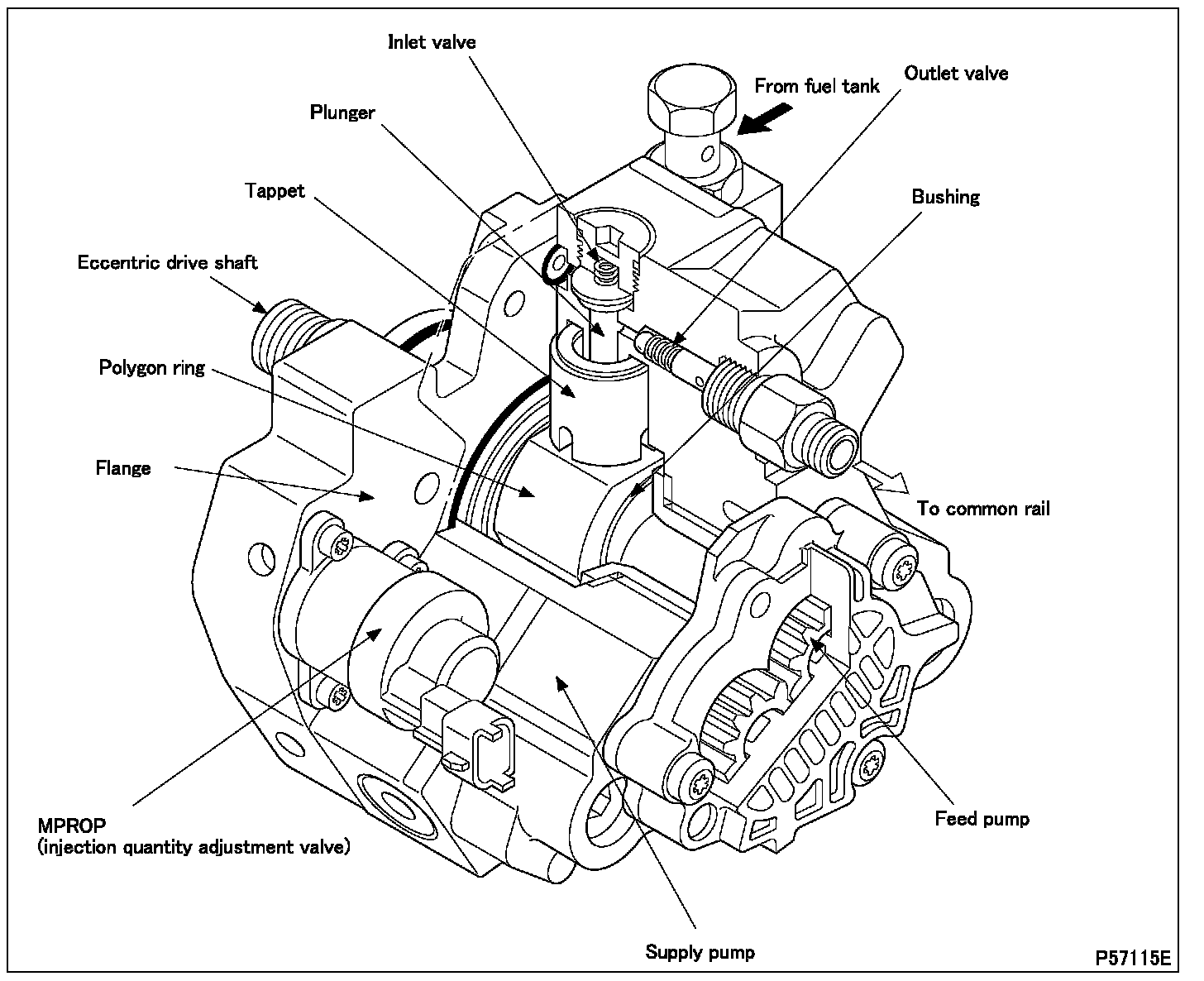 Inlet valve
From fuel tank
Outlet valve
Plunger
Tappet
Bushing
Eccentric drive shaft
Polygon ring
Flange
To common rail
MPROP
(injection quantity adjustment valve)
Feed pump
Supply pump
P57115E