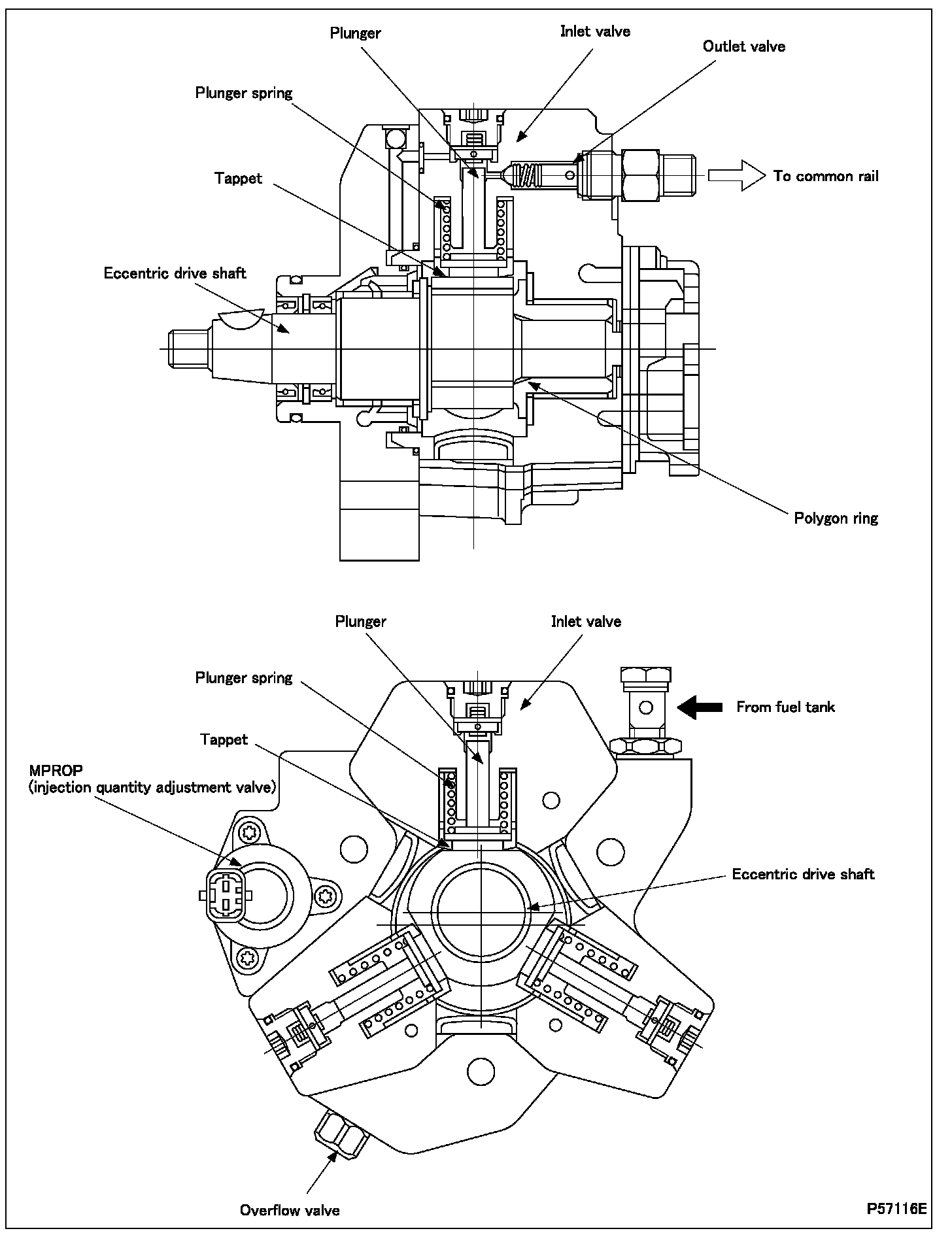 Plunger
Inlet valve
Outlet valve
Plunger spring
Tappet
To common rail
Eccentric drive shaft
Polygon ring

Plunger
Inlet valve
Plunger spring
From fuel tank
Tappet
MPROP
(injection quantity adjustment valve)
Eccentric drive shaft
Overflow valve

P57116E