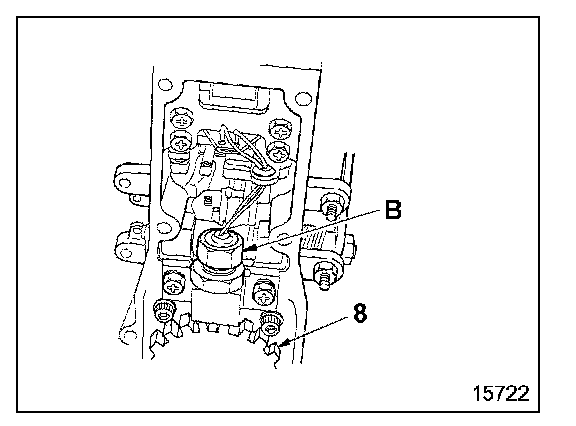 B
8
15722