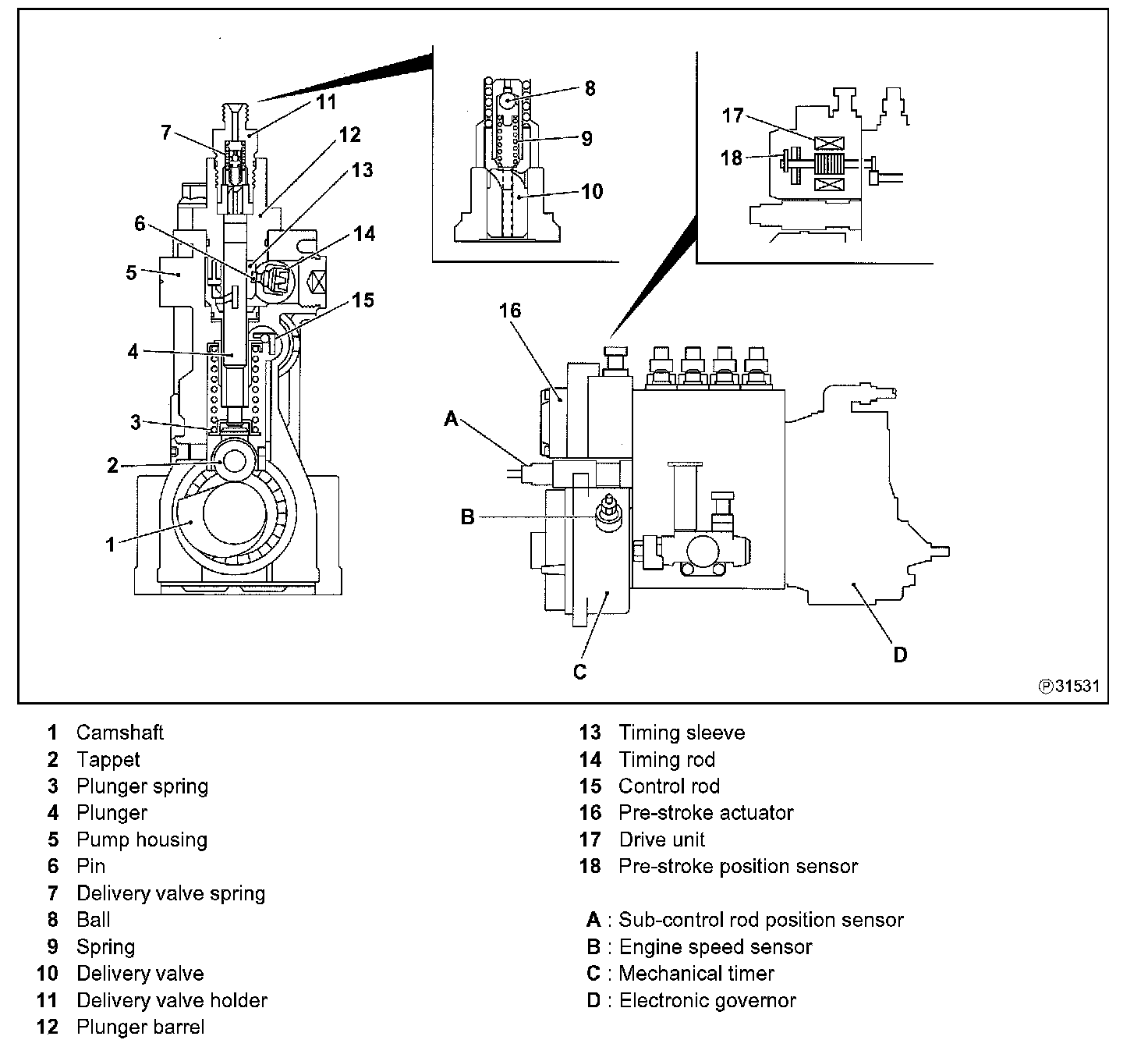 11
7
12
13
6
14
5
15
4
3
2
1
8
9
10
17
18
16
A
B
C
D
Ⓟ31531

1 Camshaft
2 Tappet
3 Plunger spring
4 Plunger
5 Pump housing
6 Pin
7 Delivery valve spring
8 Ball
9 Spring
10 Delivery valve
11 Delivery valve holder
12 Plunger barrel

13 Timing sleeve
14 Timing rod
15 Control rod
16 Pre-stroke actuator
17 Drive unit
18 Pre-stroke position sensor

A : Sub-control rod position sensor
B : Engine speed sensor
C : Mechanical timer
D : Electronic governor