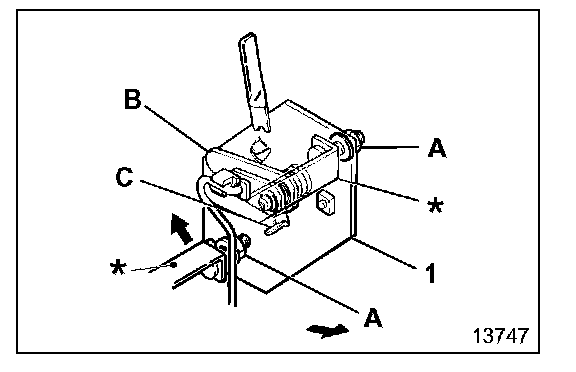 B
A
C
*
*
1
A
13747