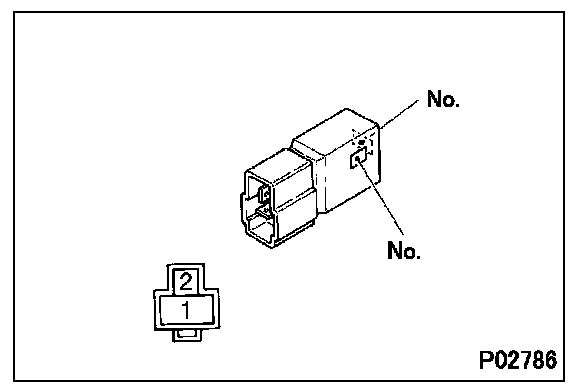 No.

No.

2

1

P02786