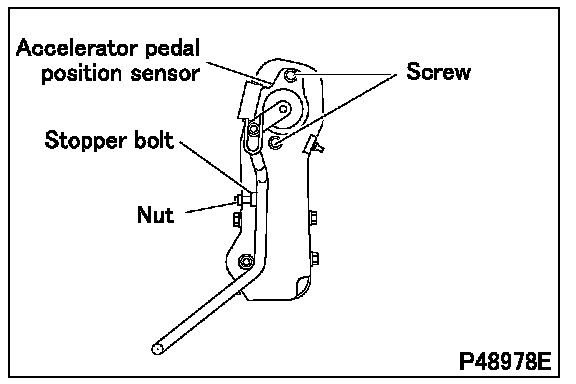 Accelerator pedal position sensor

Screw

Stopper bolt

Nut

P48978E