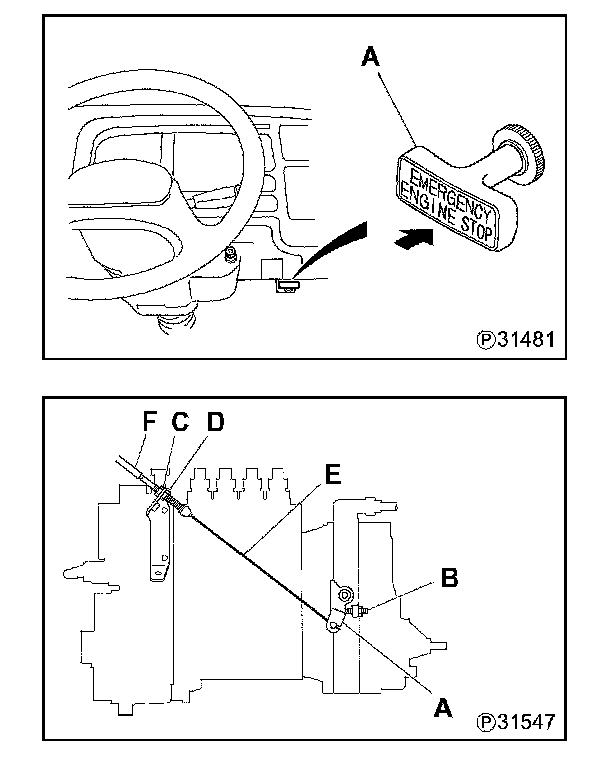 A

EMERGENCY ENGINE STOP

Ⓟ31481

F C D

E

B

A

Ⓟ31547