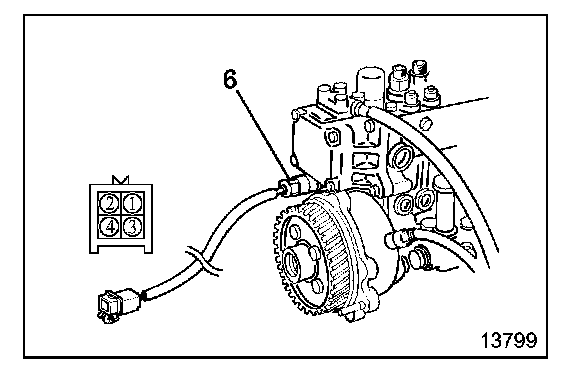 6

2 1
4 3

13799