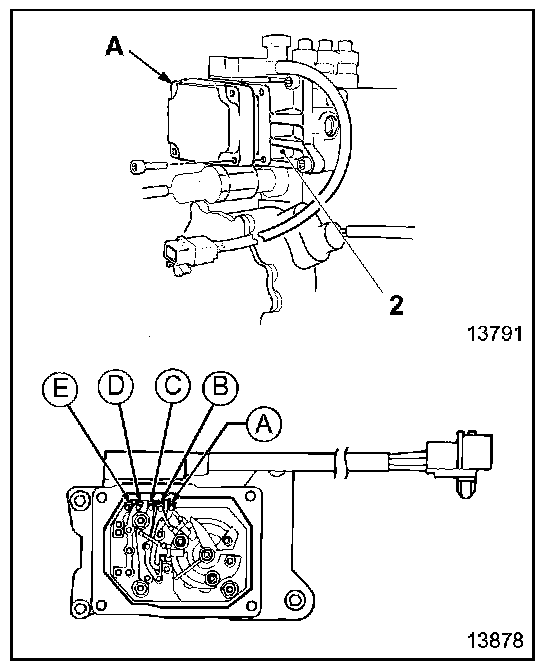 A
2
13791
E D C B
A
13878