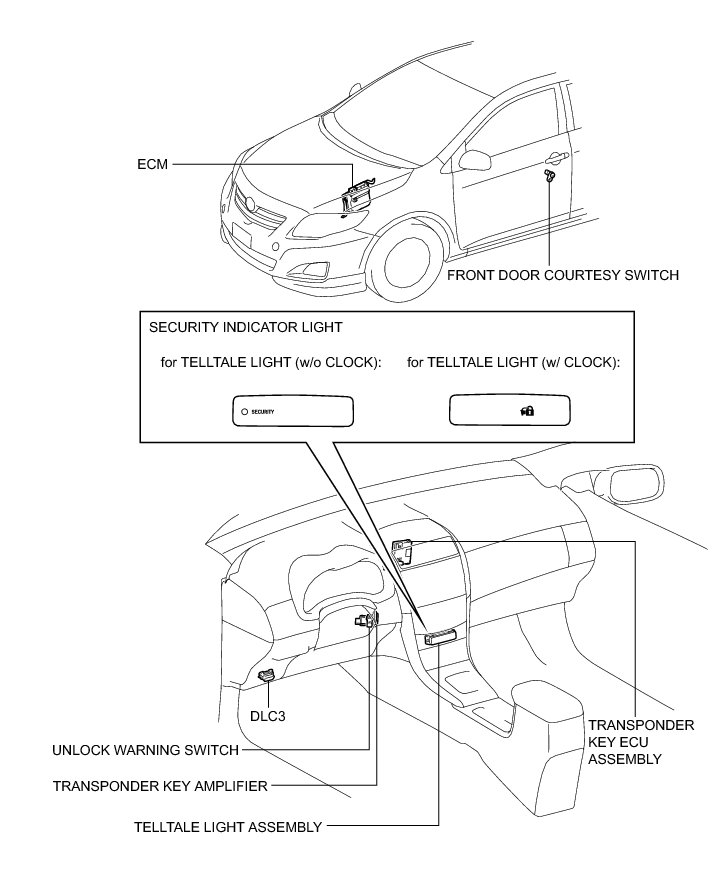 ECM

FRONT DOOR COURTESY SWITCH

SECURITY INDICATOR LIGHT

for TELLTALE LIGHT (w/o CLOCK):

for TELLTALE LIGHT (w/ CLOCK):

SECURITY

DLC3

UNLOCK WARNING SWITCH

TRANSPONDER KEY AMPLIFIER

TELLTALE LIGHT ASSEMBLY

TRANSPONDER KEY ECU ASSEMBLY