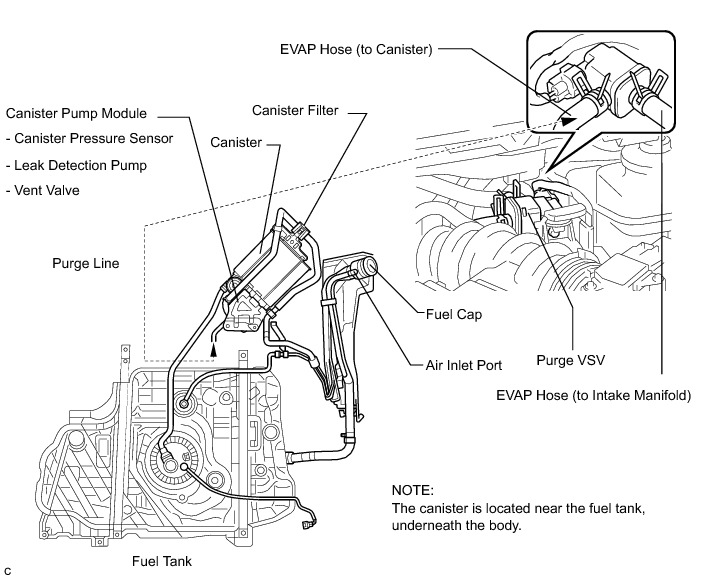 EVAP Hose (to Canister)

Canister Pump Module
- Canister Pressure Sensor
- Leak Detection Pump
- Vent Valve

Canister Filter

Canister

Purge Line

Fuel Cap

Air Inlet Port

Purge VSV

EVAP Hose (to Intake Manifold)

NOTE:
The canister is located near the fuel tank, underneath the body.

Fuel Tank

C