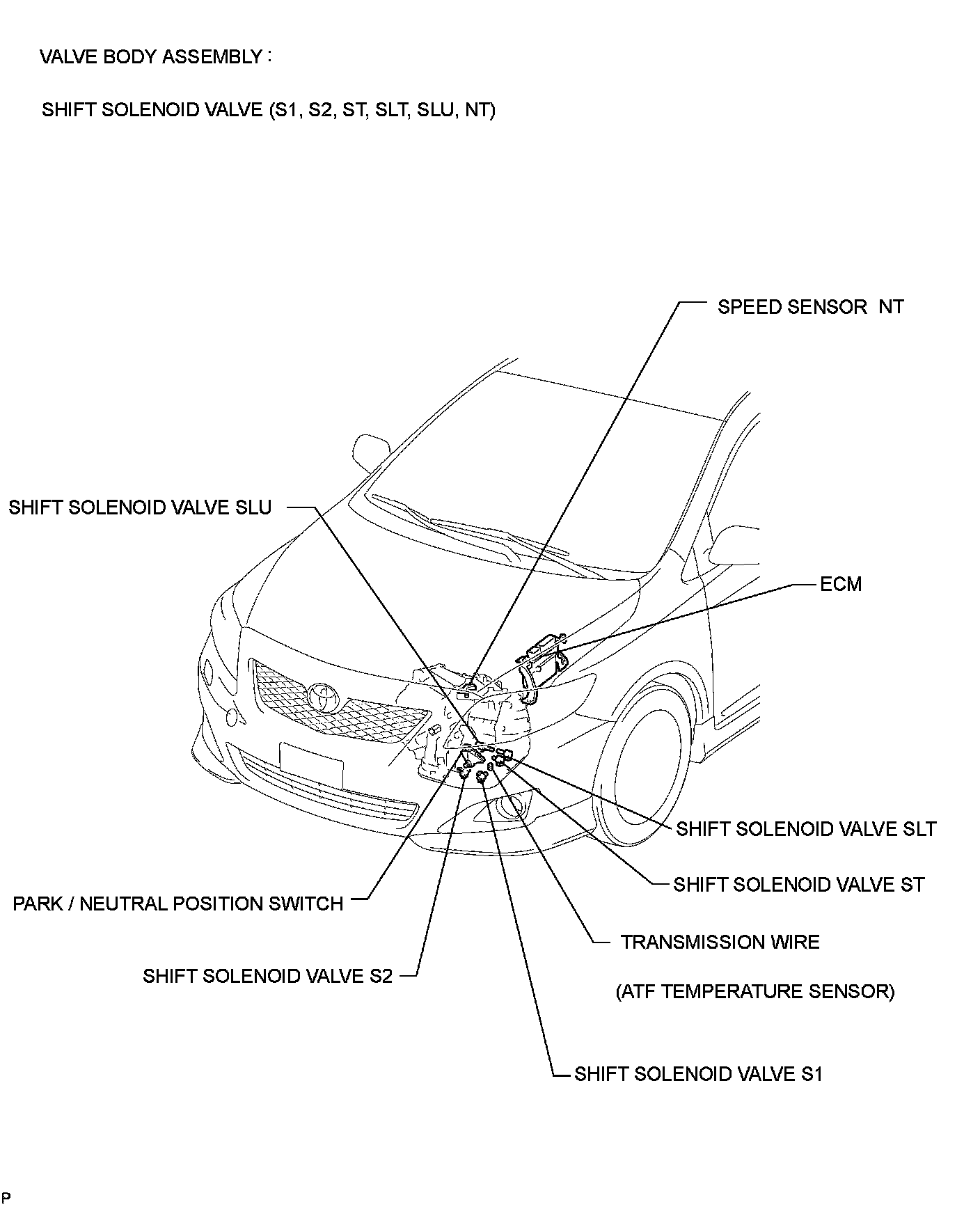 VALVE BODY ASSEMBLY :

SHIFT SOLENOID VALVE (S1, S2, ST, SLT, SLU, NT)

SPEED SENSOR NT

SHIFT SOLENOID VALVE SLU

ECM

SHIFT SOLENOID VALVE SLT

SHIFT SOLENOID VALVE ST

PARK / NEUTRAL POSITION SWITCH

TRANSMISSION WIRE

(ATF TEMPERATURE SENSOR)

SHIFT SOLENOID VALVE S2

SHIFT SOLENOID VALVE S1

P