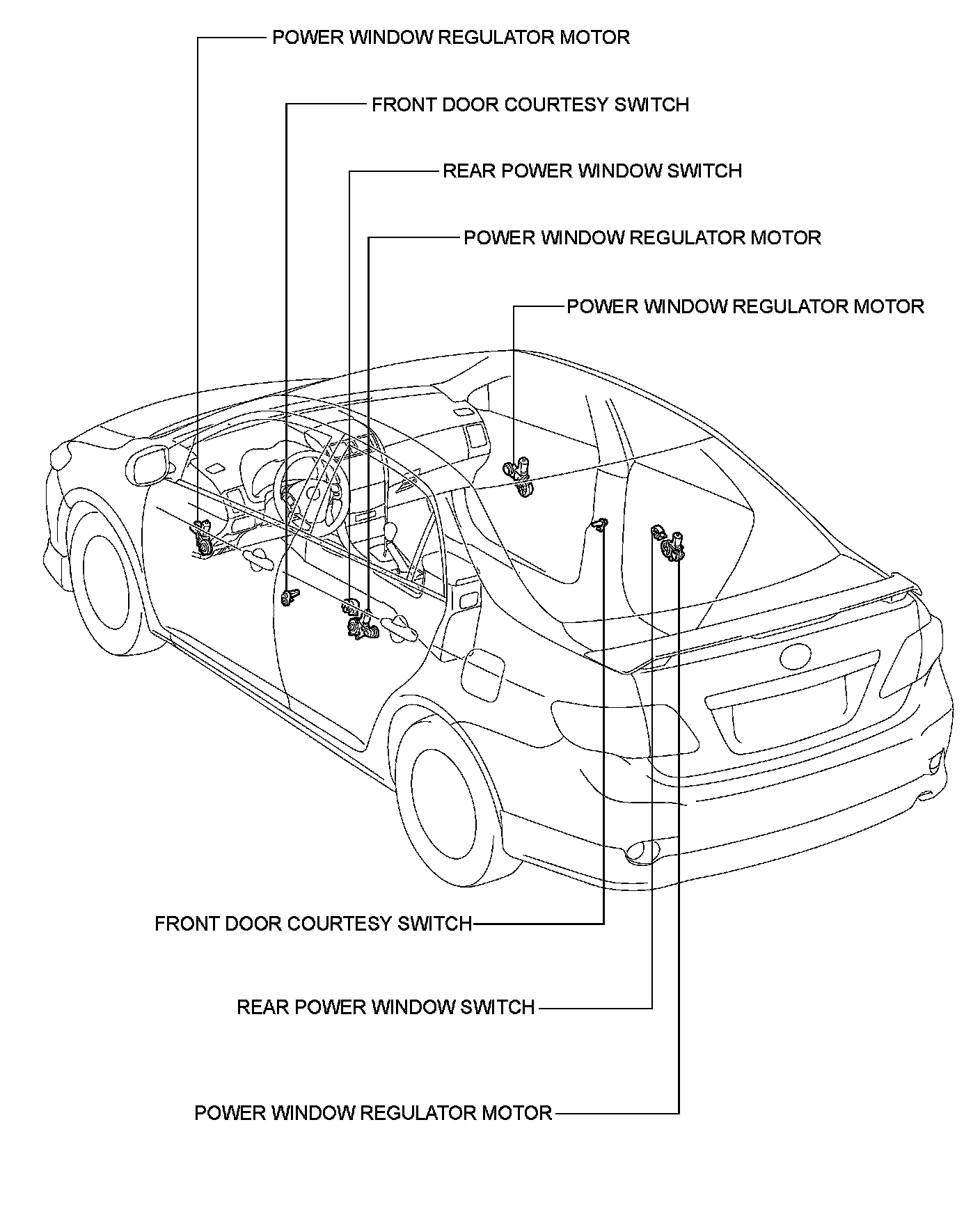 POWER WINDOW REGULATOR MOTOR

FRONT DOOR COURTESY SWITCH

REAR POWER WINDOW SWITCH

POWER WINDOW REGULATOR MOTOR

POWER WINDOW REGULATOR MOTOR

FRONT DOOR COURTESY SWITCH

REAR POWER WINDOW SWITCH

POWER WINDOW REGULATOR MOTOR