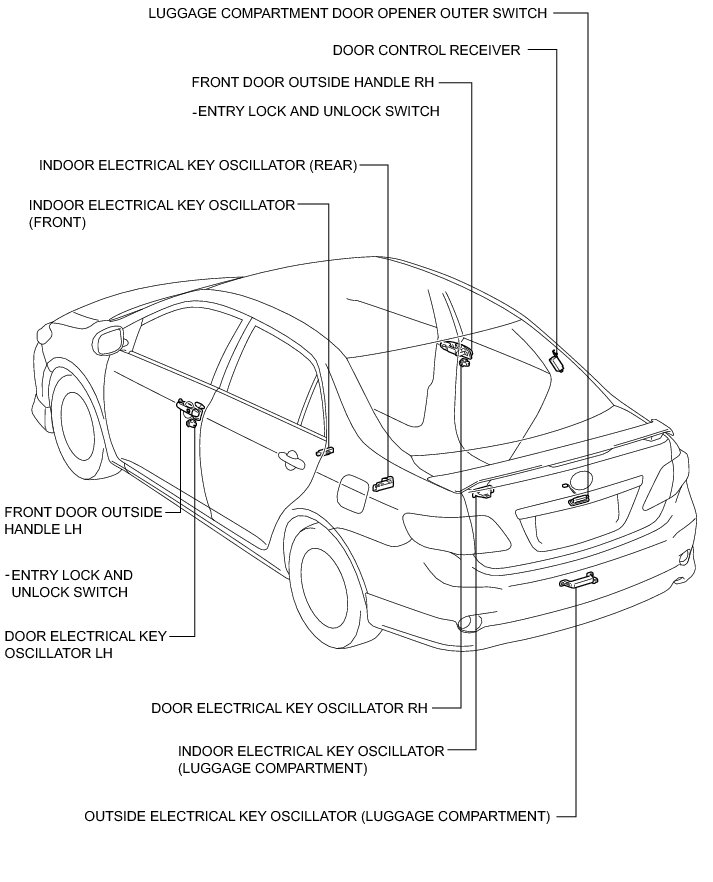 LUGGAGE COMPARTMENT DOOR OPENER OUTER SWITCH

DOOR CONTROL RECEIVER

FRONT DOOR OUTSIDE HANDLE RH

-ENTRY LOCK AND UNLOCK SWITCH

INDOOR ELECTRICAL KEY OSCILLATOR (REAR)

INDOOR ELECTRICAL KEY OSCILLATOR (FRONT)

FRONT DOOR OUTSIDE HANDLE LH

-ENTRY LOCK AND UNLOCK SWITCH

DOOR ELECTRICAL KEY OSCILLATOR LH

DOOR ELECTRICAL KEY OSCILLATOR RH

INDOOR ELECTRICAL KEY OSCILLATOR (LUGGAGE COMPARTMENT)

OUTSIDE ELECTRICAL KEY OSCILLATOR (LUGGAGE COMPARTMENT)