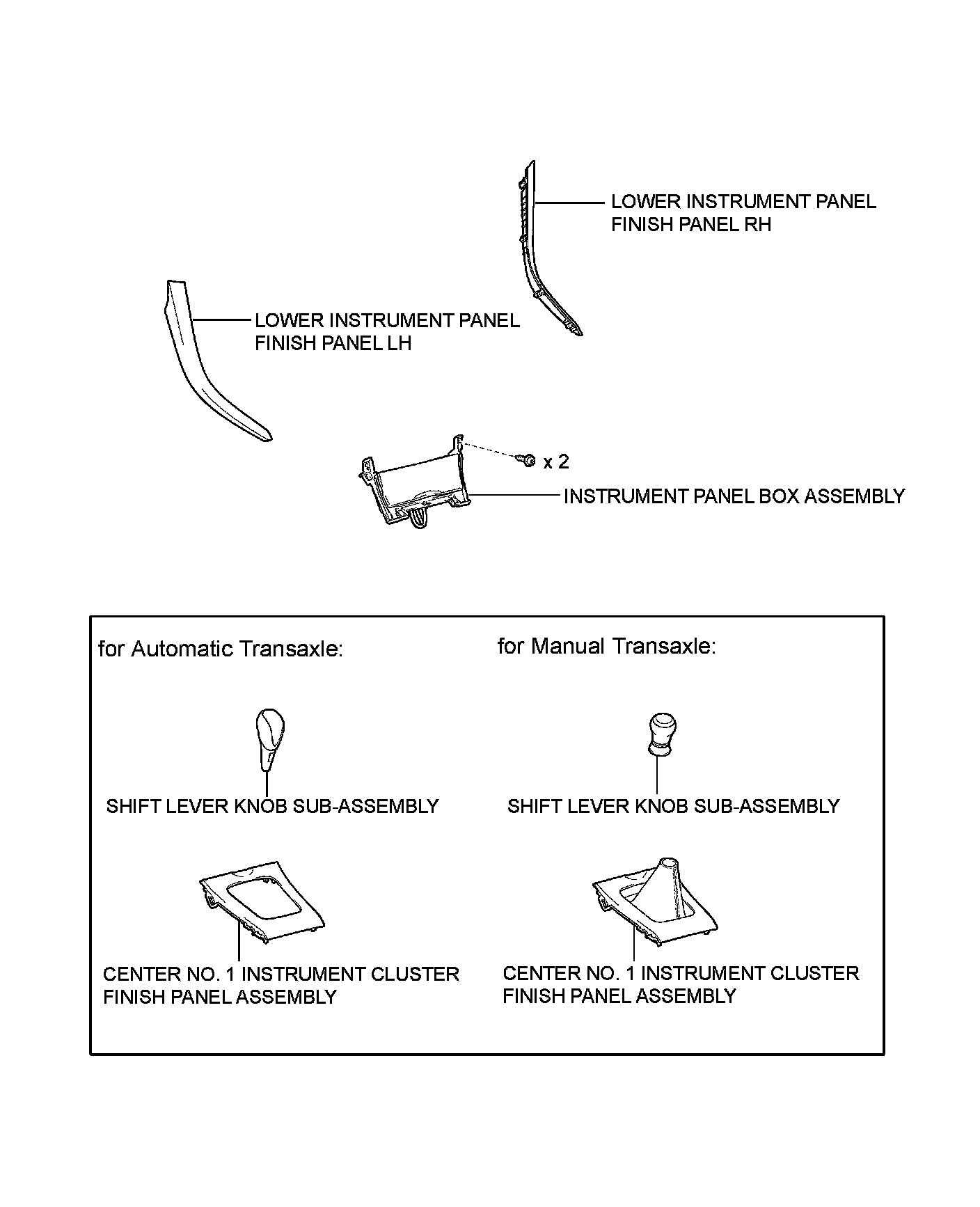 LOWER INSTRUMENT PANEL FINISH PANEL RH

LOWER INSTRUMENT PANEL FINISH PANEL LH

x 2

INSTRUMENT PANEL BOX ASSEMBLY

for Automatic Transaxle:

SHIFT LEVER KNOB SUB-ASSEMBLY

CENTER NO. 1 INSTRUMENT CLUSTER FINISH PANEL ASSEMBLY

for Manual Transaxle:

SHIFT LEVER KNOB SUB-ASSEMBLY

CENTER NO. 1 INSTRUMENT CLUSTER FINISH PANEL ASSEMBLY