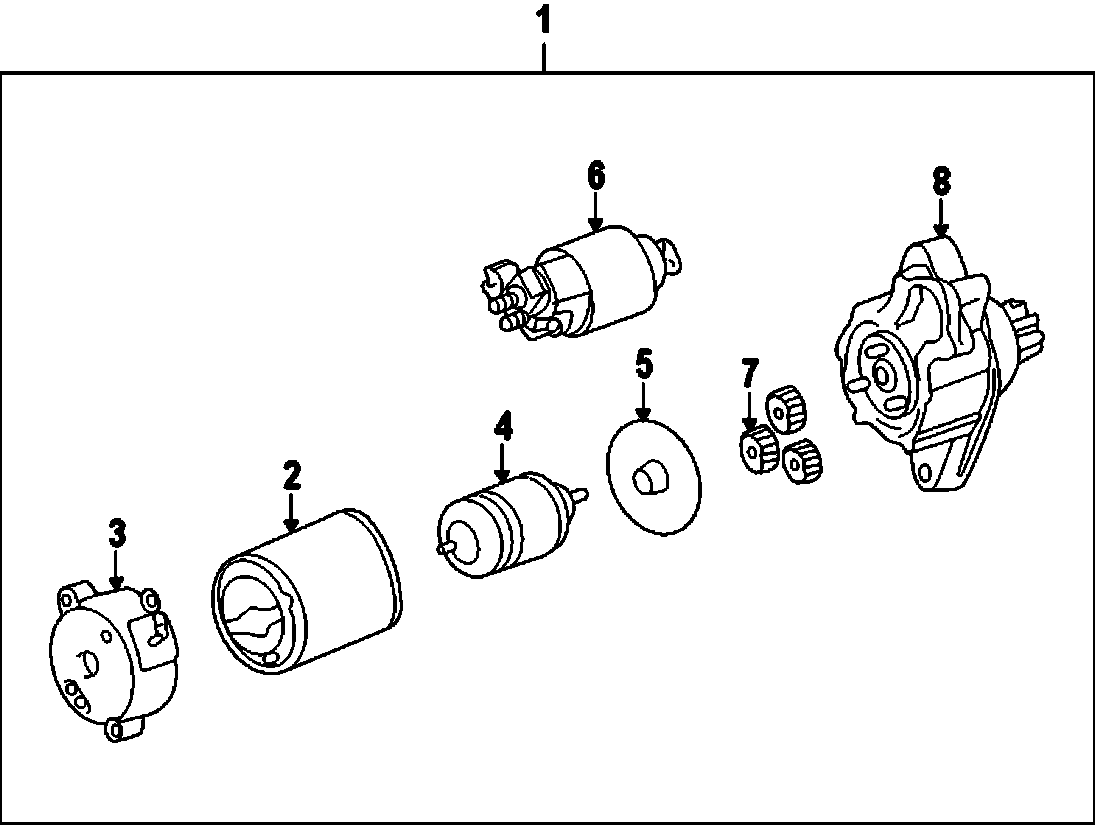 1
6
8
5
7
4
2
3