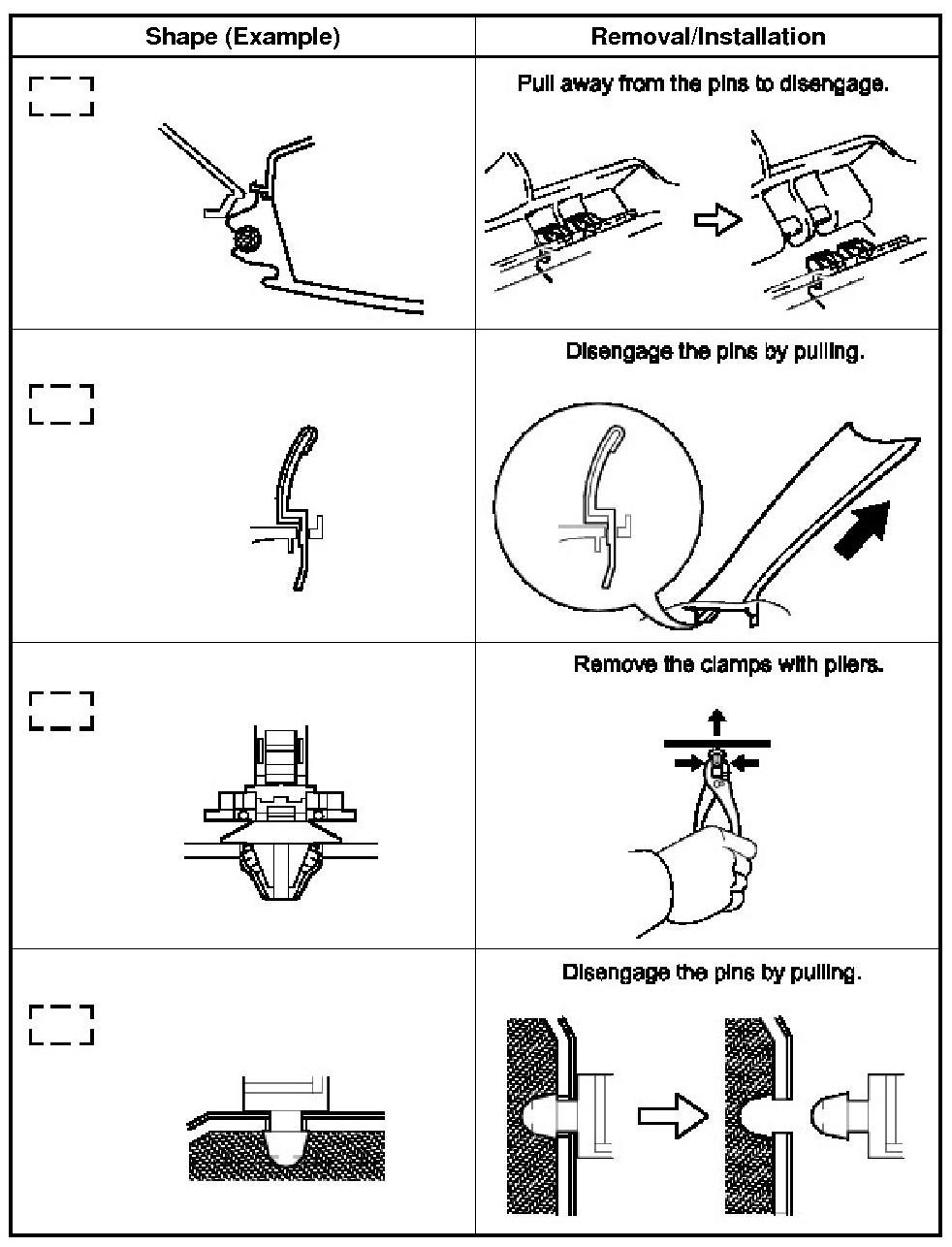 | Shape (Example) | Removal/Installation |
|---|---|
| | Pull away from the pins to disengage. |
| | Disengage the pins by pulling. |
| | Remove the clamps with pliers. |
| | Disengage the pins by pulling. |