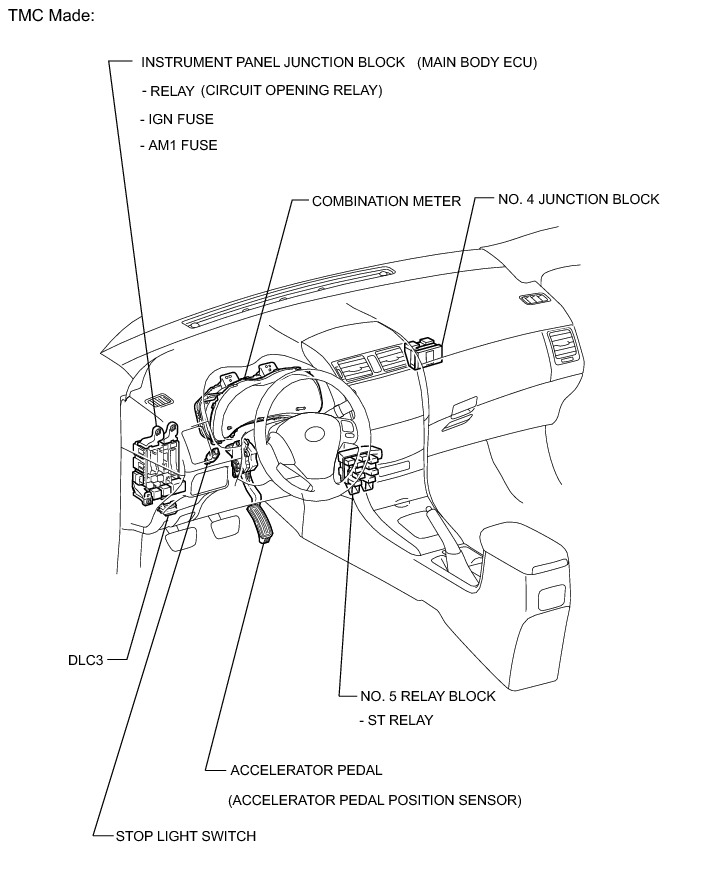 TMC Made:

INSTRUMENT PANEL JUNCTION BLOCK (MAIN BODY ECU)
- RELAY (CIRCUIT OPENING RELAY)
- IGN FUSE
- AM1 FUSE

COMBINATION METER

NO. 4 JUNCTION BLOCK

DLC3

NO. 5 RELAY BLOCK
- ST RELAY

ACCELERATOR PEDAL
(ACCELERATOR PEDAL POSITION SENSOR)

STOP LIGHT SWITCH